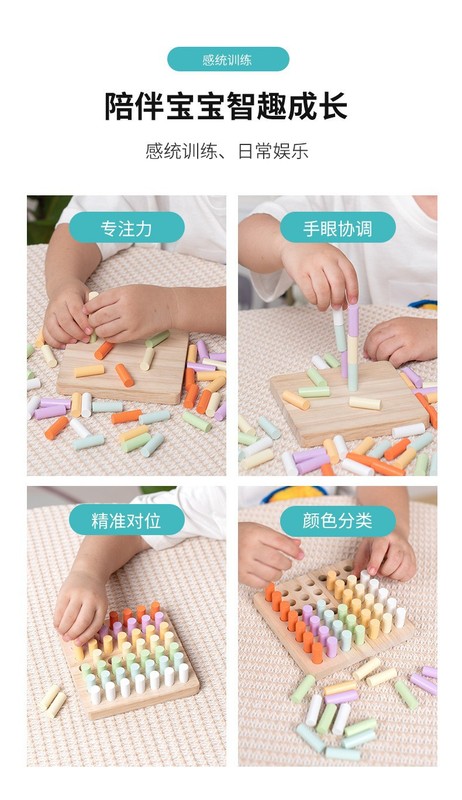 感统训练

陪伴宝宝智趣成长

感统训练、日常娱乐

专注力

手眼协调

精准对位

颜色分类