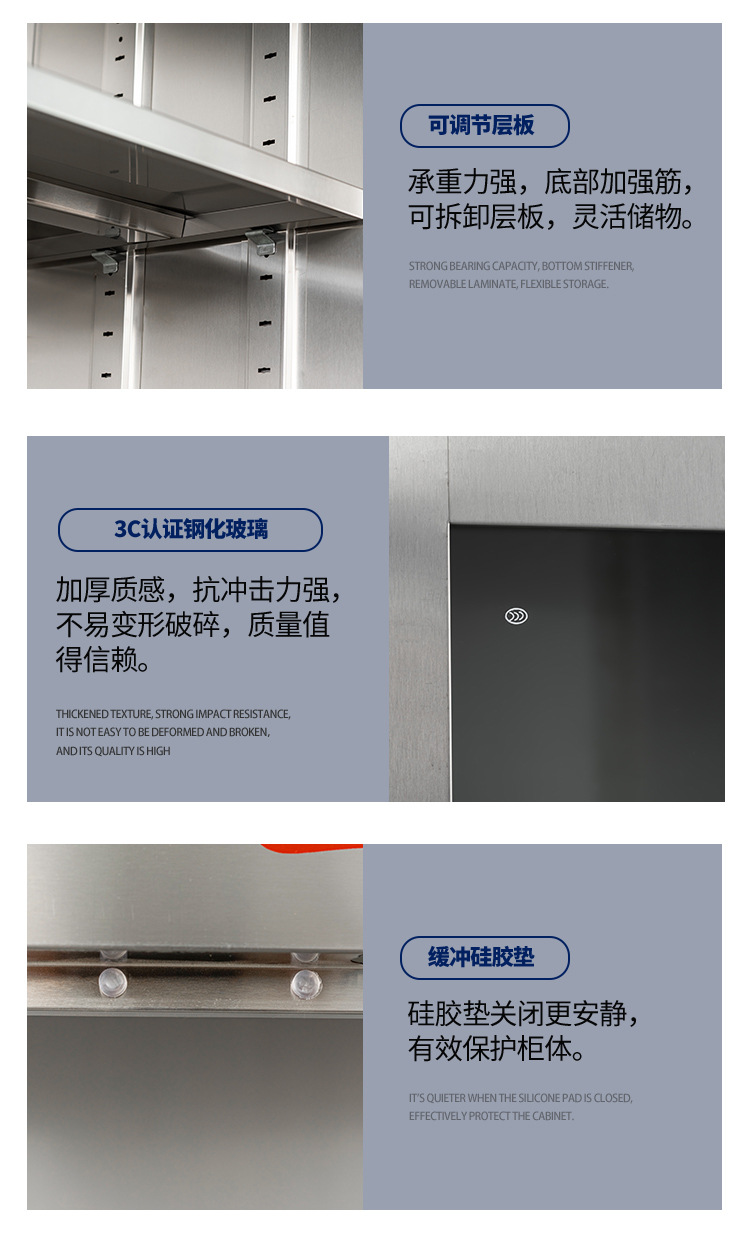 可调节层板

承重力强，底部加强筋，可拆卸层板，灵活储物。

STRONG BEARING CAPACITY, BOTTOM STIFFENER, REMOVABLE LAMINATE, FLEXIBLE STORAGE.

3C认证钢化玻璃

加厚质感，抗冲击力强，不易变形破碎，质量值得信赖。

THICKENED TEXTURE, STRONG IMPACT RESISTANCE, IT IS NOT EASY TO BE DEFORMED AND BROKEN, AND ITS QUALITY IS HIGH

缓冲硅胶垫

硅胶垫关闭更安静，有效保护柜体。

IT'S QUIETER WHEN THE SILICONE PAD IS CLOSED, EFFECTIVELY PROTECT THE CABINET.