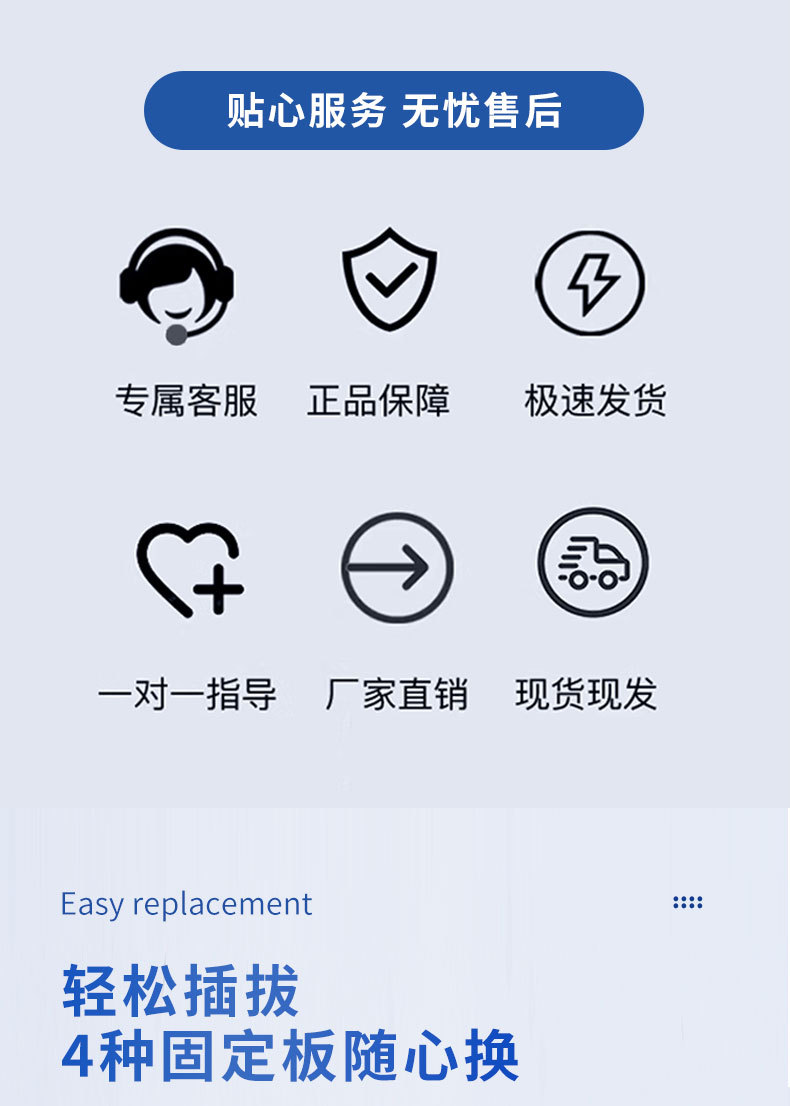 贴心服务 无忧售后

专属客服 正品保障 极速发货

一对一指导 厂家直销 现货现发

Easy replacement

轻松插拔
4种固定板随心换