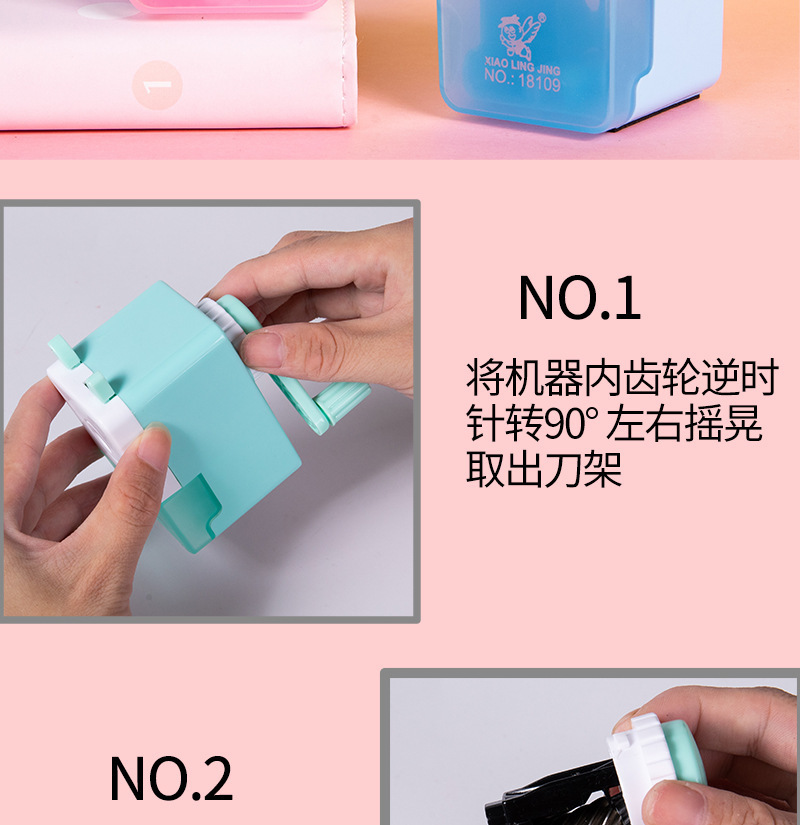 1

XIAO LING JING
NO.: 18109

NO.1

将机器内齿轮逆时针转90° 左右摇晃取出刀架

NO.2