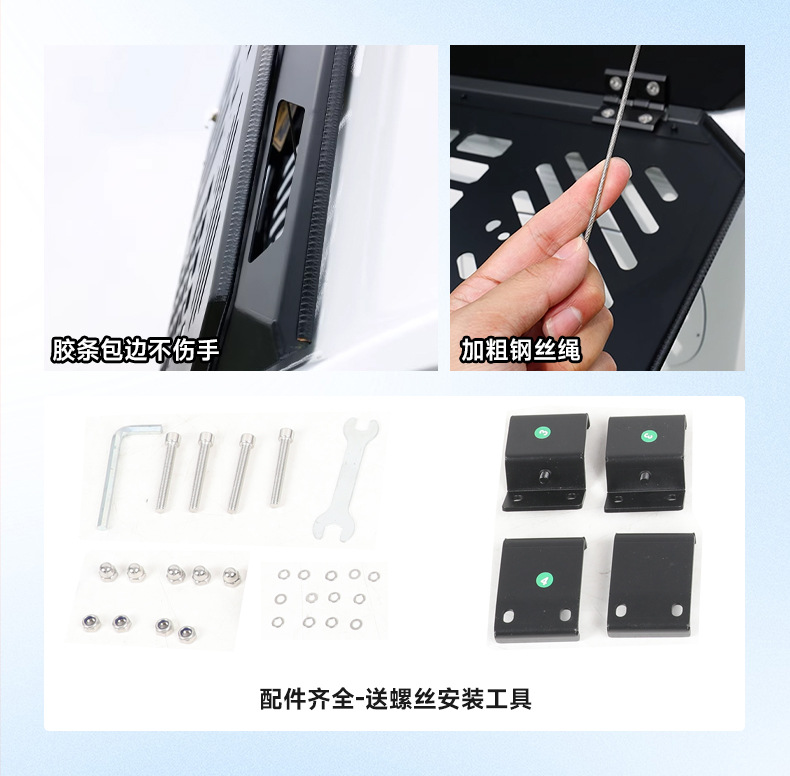 胶条包边不伤手

加粗钢丝绳

3

3

4

配件齐全-送螺丝安装工具