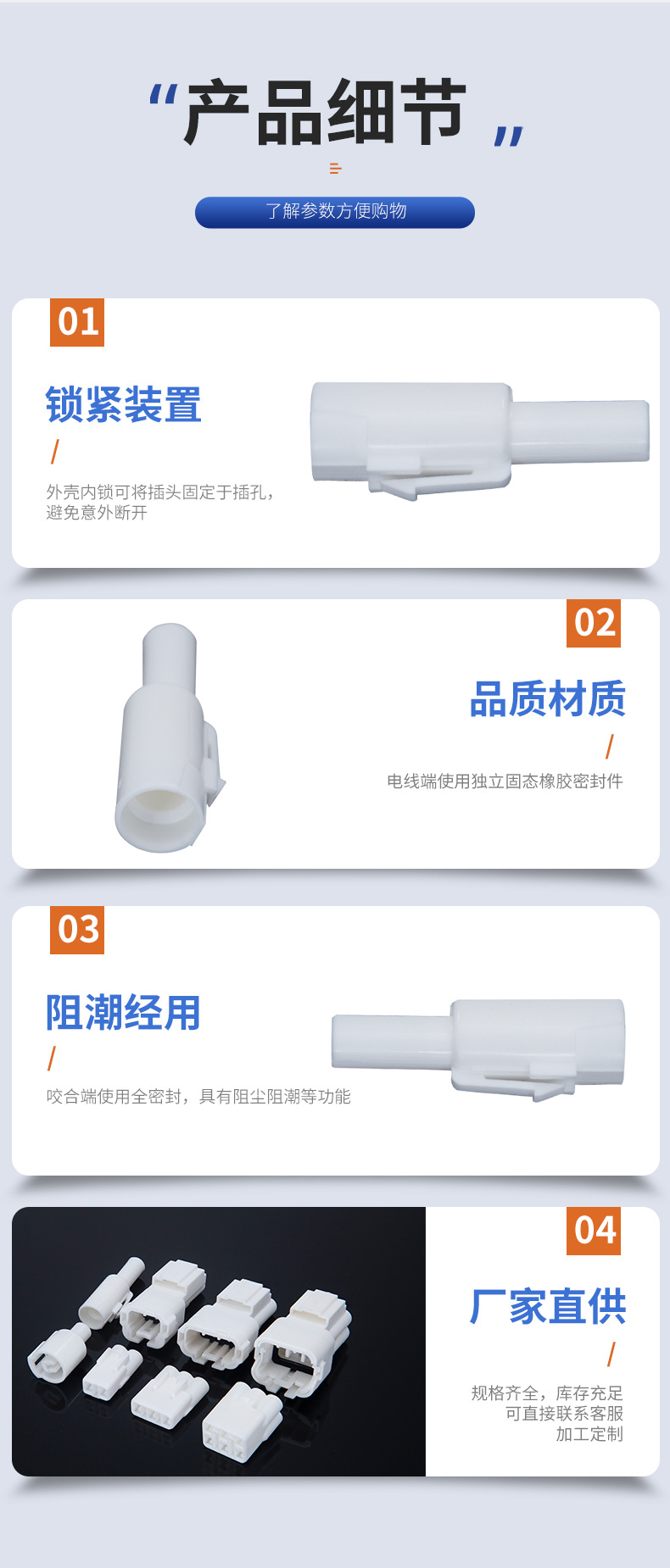 “产品细节”

了解参数方便购物

01

锁紧装置

/

外壳内锁可将插头固定于插孔，避免意外断开

02

品质材质

/

电线端使用独立固态橡胶密封件

03

阻潮经用

/

咬合端使用全密封，具有阻尘阻潮等功能

04

厂家直供

/

规格齐全，库存充足
可直接联系客服
加工定制