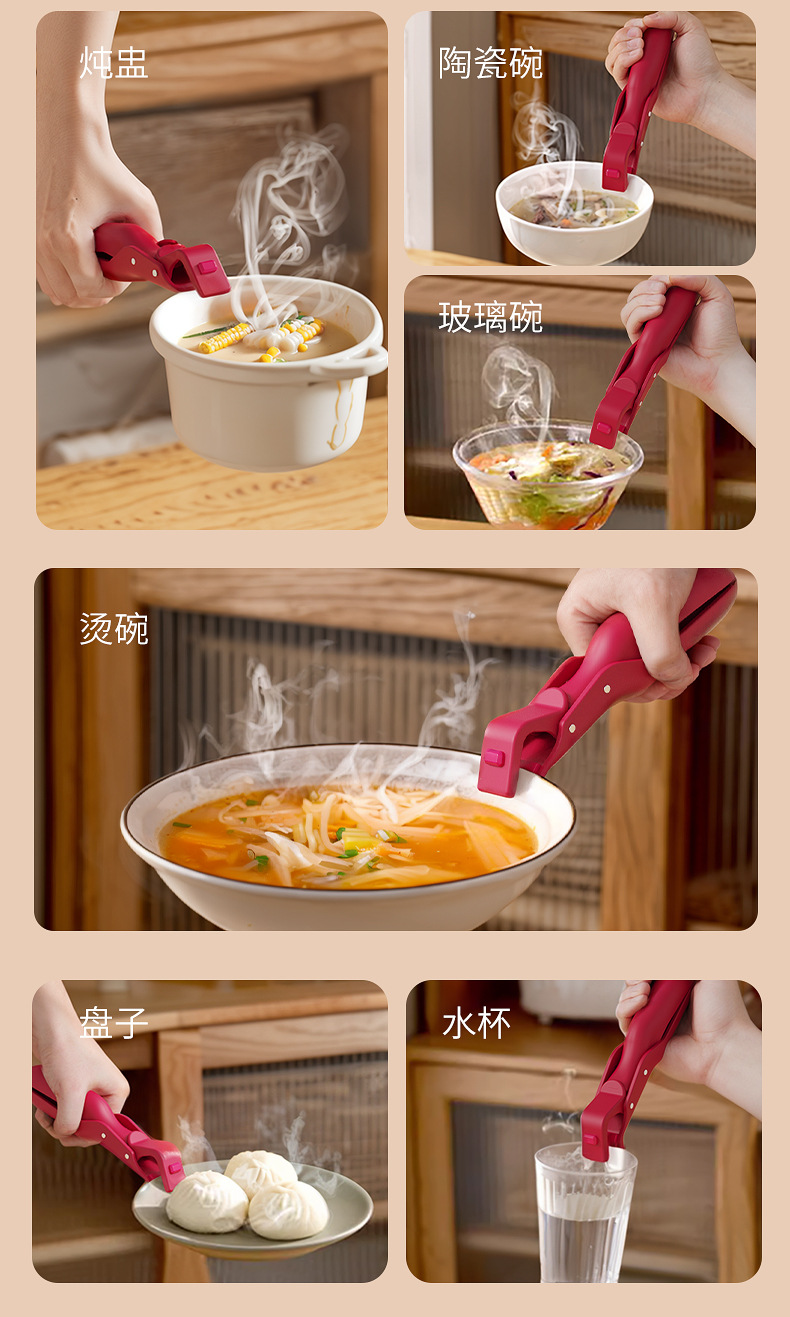 炖盅

陶瓷碗

玻璃碗

烫碗

盘子

水杯