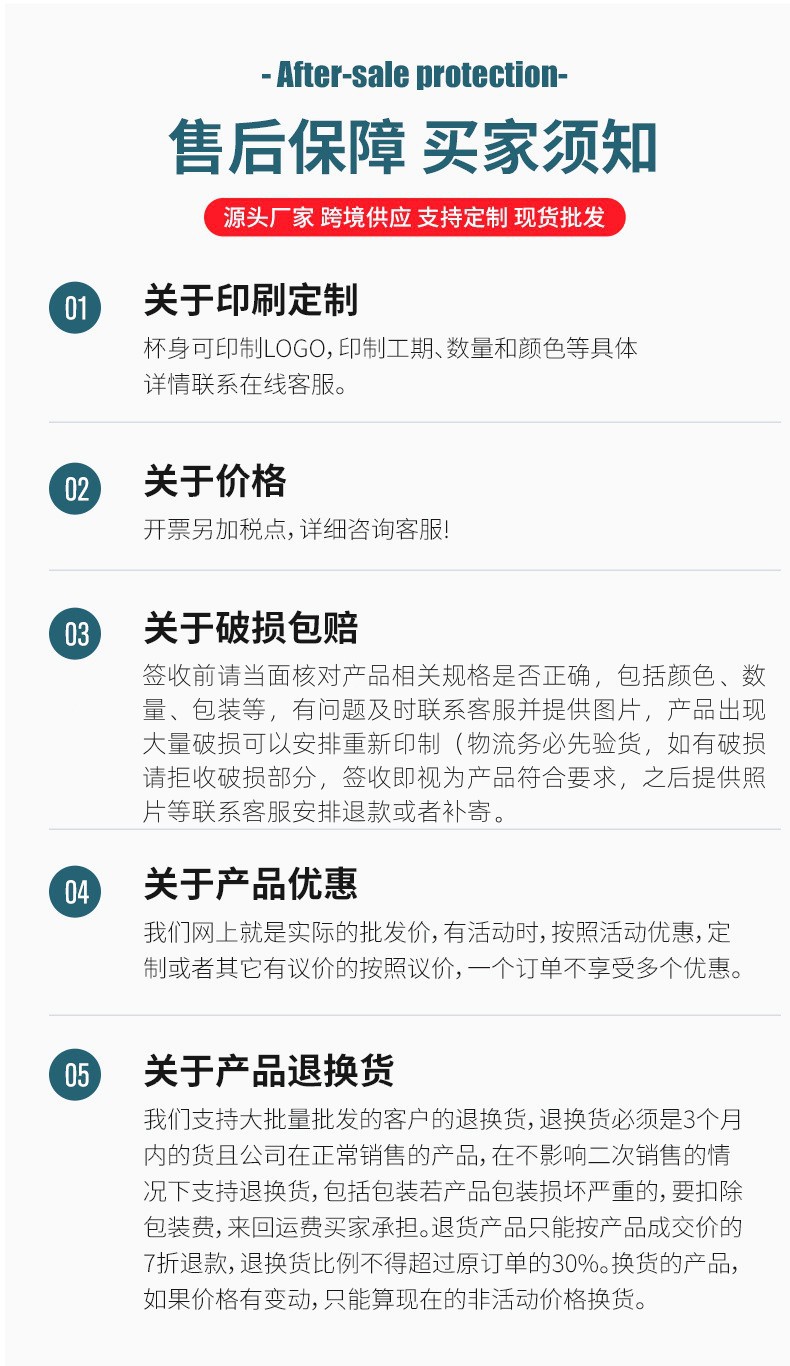 - After-sale protection-

售后保障 买家须知

源头厂家 跨境供应 支持定制 现货批发

01

关于印刷定制

杯身可印制LOGO,印制工期、数量和颜色等具体详情联系在线客服。

02

关于价格

开票另加税点,详细咨询客服!

03

关于破损包赔

签收前请当面核对产品相关规格是否正确，包括颜色、数量、包装等，有问题及时联系客服并提供图片，产品出现大量破损可以安排重新印制（物流务必先验货，如有破损请拒收破损部分，签收即视为产品符合要求，之后提供照片等联系客服安排退款或者补寄。

04

关于产品优惠

我们网上就是实际的批发价,有活动时,按照活动优惠,定制或者其它有议价的按照议价,一个订单不享受多个优惠。

05

关于产品退换货

我们支持大批量批发的客户的退换货,退换货必须是3个月内的货且公司在正常销售的产品,在不影响二次销售的情况下支持退换货,包括包装若产品包装损坏严重的,要扣除包装费,来回运费买家承担。退货产品只能按产品成交价的7折退款,退换货比例不得超过原订单的30%。换货的产品,如果价格有变动,只能算现在的非活动价格换货。