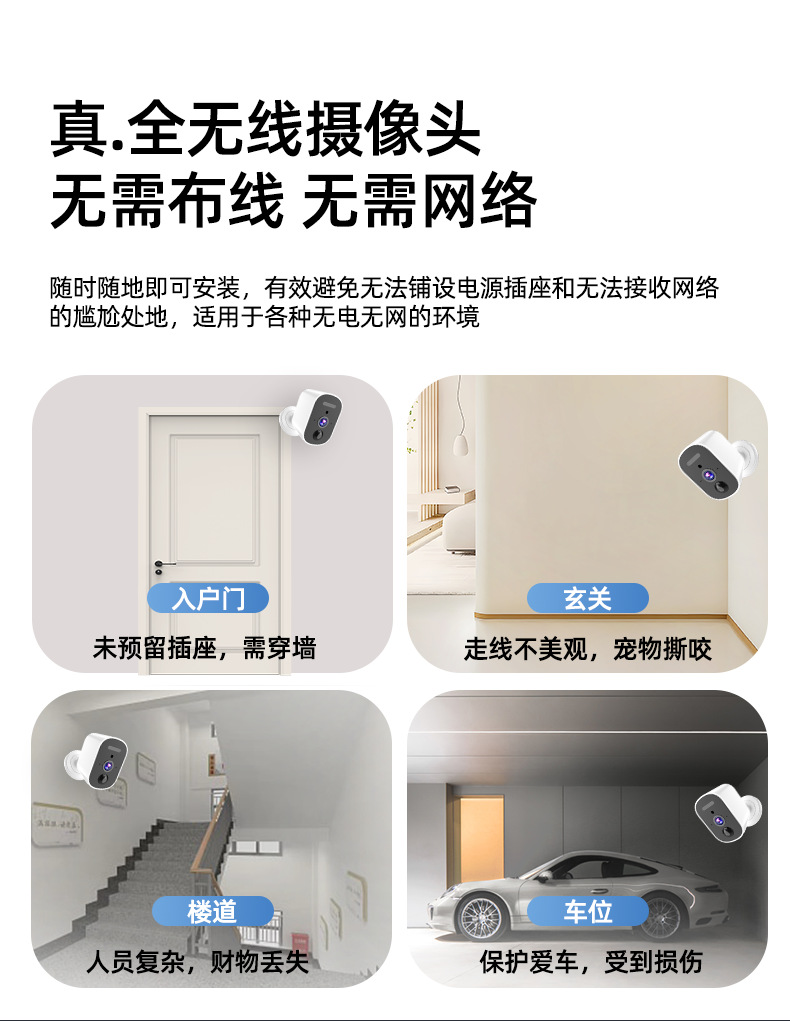 真.全无线摄像头
无需布线 无需网络

随时随地即可安装，有效避免无法铺设电源插座和无法接收网络的尴尬处地，适用于各种无电无网的环境

入户门
未预留插座，需穿墙

玄关
走线不美观，宠物撕咬

楼道
人员复杂，财物丢失

车位
保护爱车，受到损伤