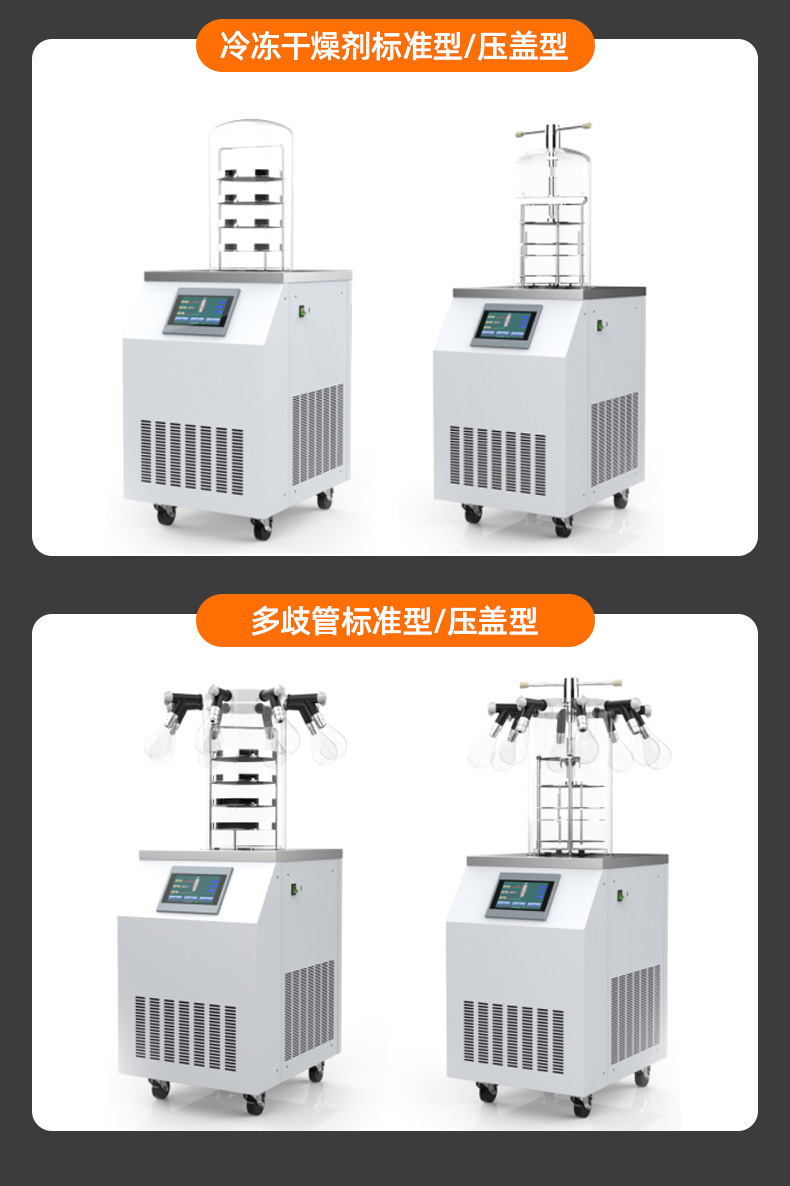 冷冻干燥剂标准型/压盖型

多歧管标准型/压盖型