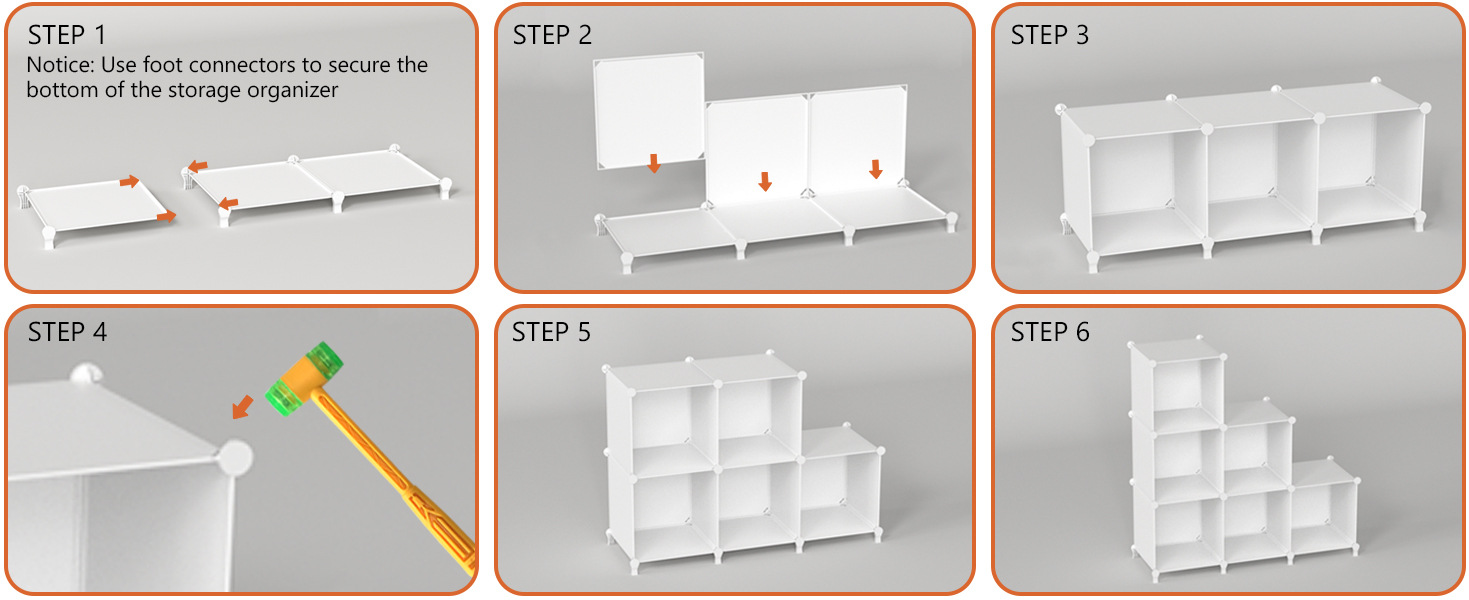 STEP 1
Notice: Use foot connectors to secure the bottom of the storage organizer

STEP 2

STEP 3

STEP 4

STEP 5

STEP 6