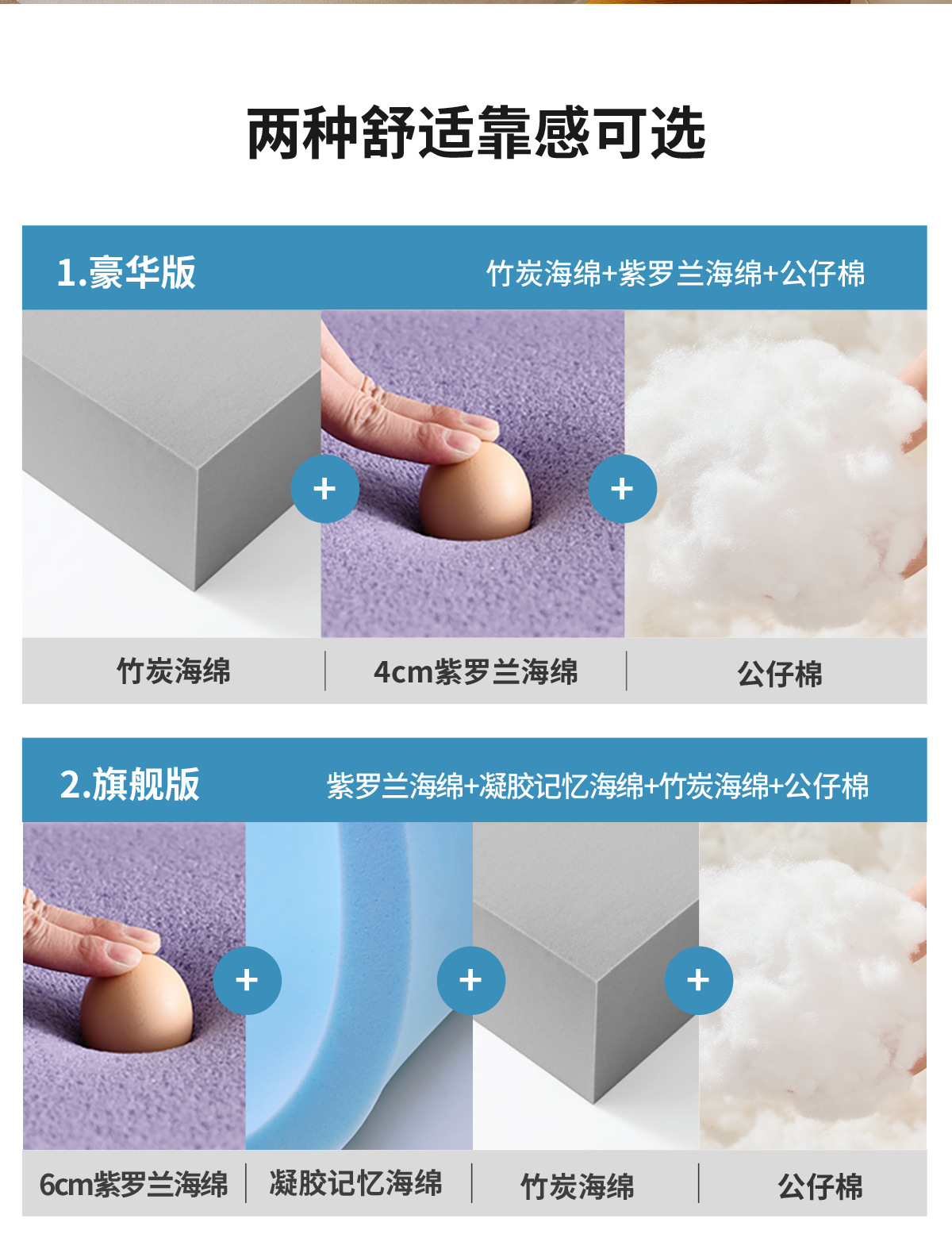 两种舒适靠感可选

1.豪华版

竹炭海绵+紫罗兰海绵+公仔棉

+

+

竹炭海绵

4cm紫罗兰海绵

公仔棉

2.旗舰版

紫罗兰海绵+凝胶记忆海绵+竹炭海绵+公仔棉

+

+

+

6cm紫罗兰海绵

凝胶记忆海绵

竹炭海绵

公仔棉