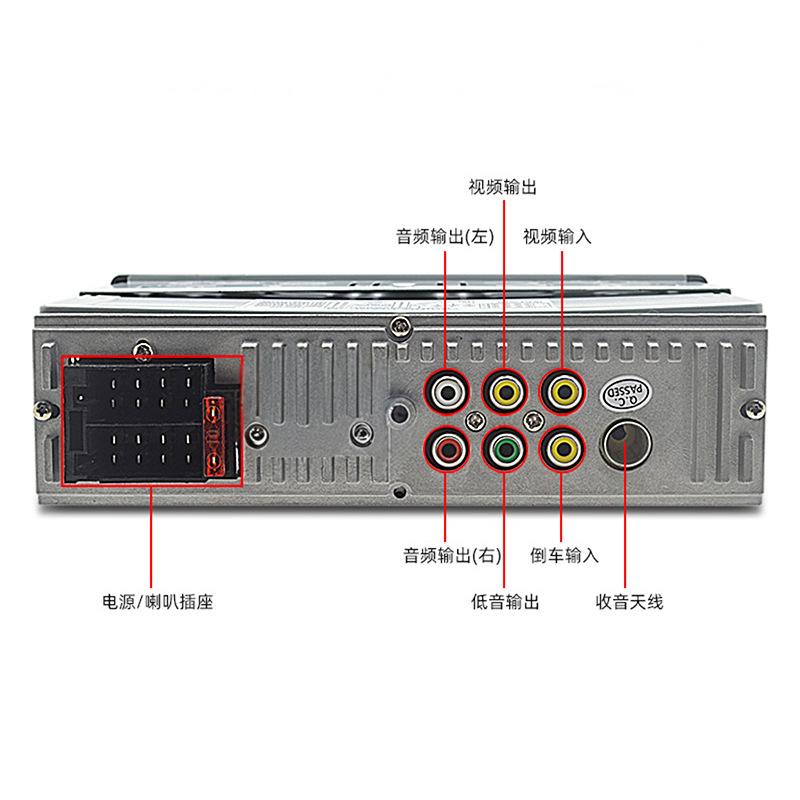 视频输出

音频输出(左)

视频输入

Q.C. PASSED

音频输出(右)

倒车输入

电源/喇叭插座

低音输出

收音天线