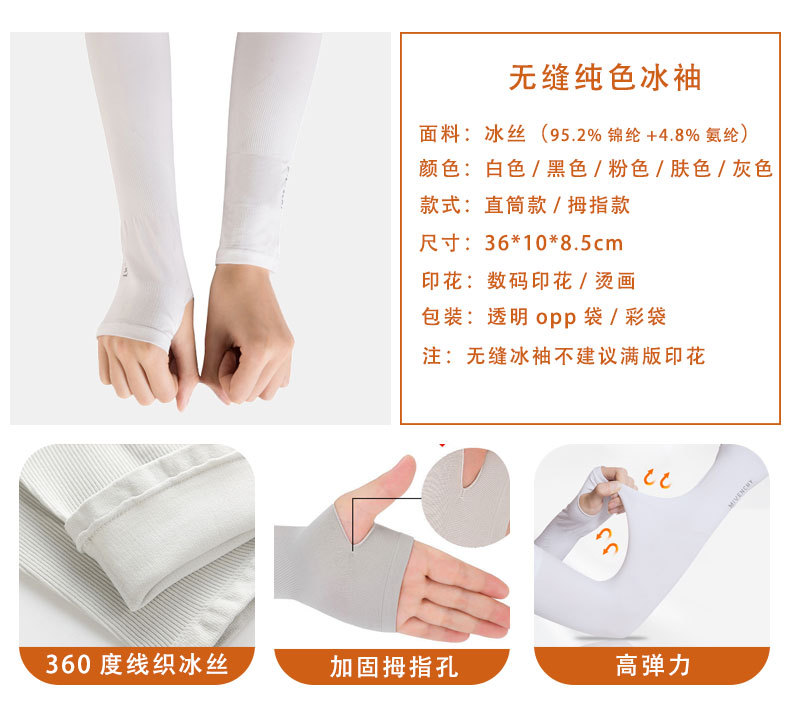 无缝纯色冰袖

面料：冰丝（95.2% 锦纶 +4.8% 氨纶）
颜色：白色 / 黑色 / 粉色 / 肤色 / 灰色
款式：直筒款 / 拇指款
尺寸：36*10*8.5cm
印花：数码印花 / 烫画
包装：透明 opp 袋 / 彩袋
注：无缝冰袖不建议满版印花

MIVENCHY

360 度线织冰丝
加固拇指孔
高弹力