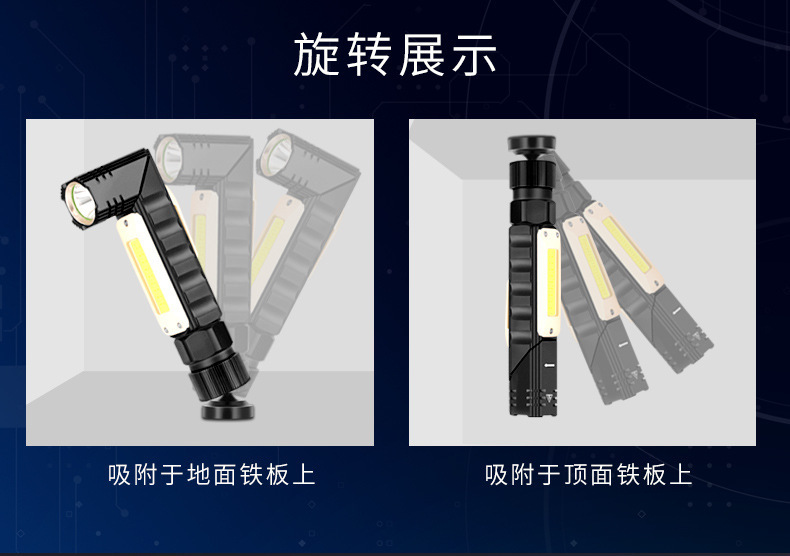 旋转展示

吸附于地面铁板上

吸附于顶面铁板上