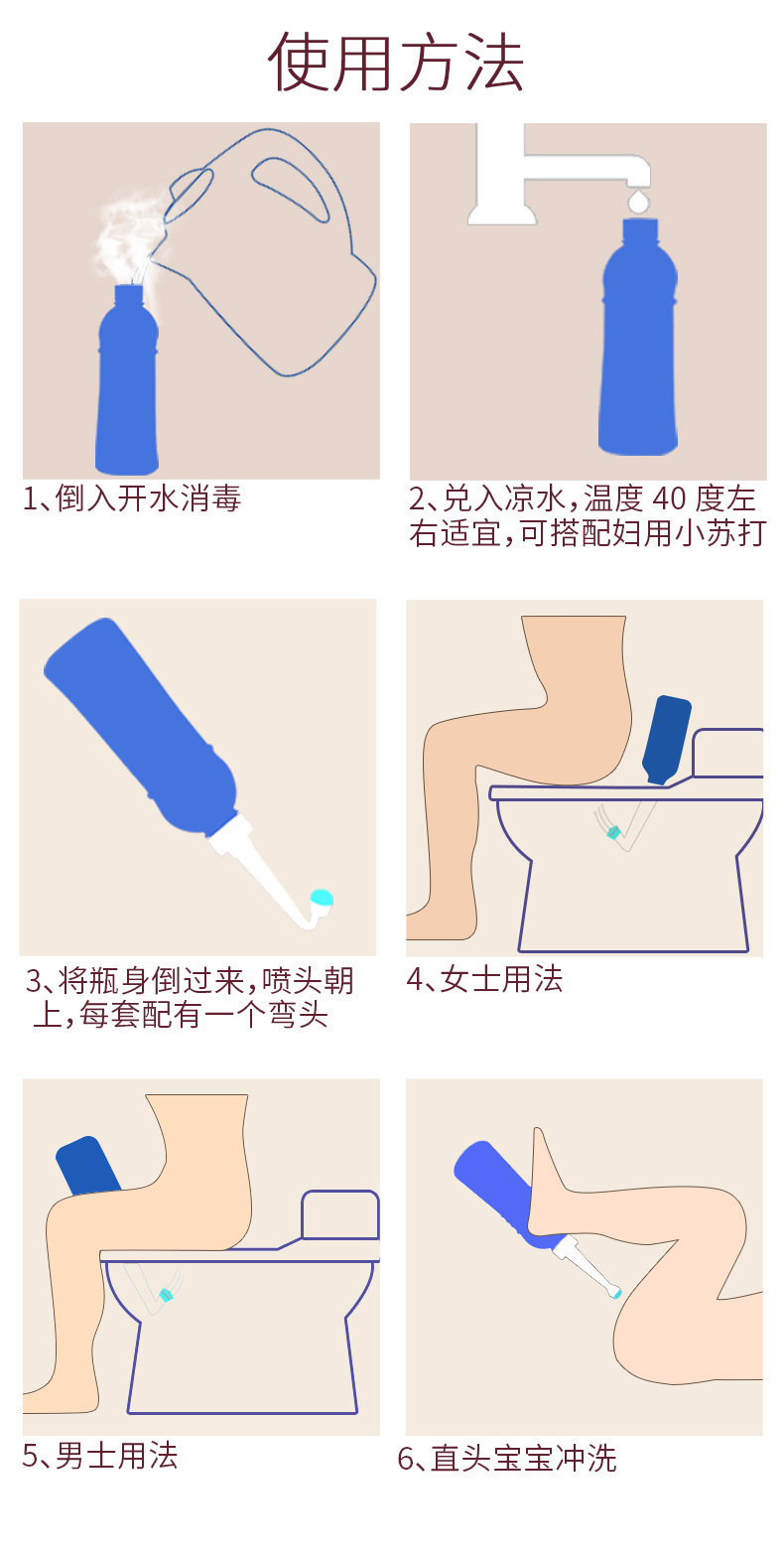 使用方法

1、倒入开水消毒

2、兑入凉水，温度 40 度左右适宜，可搭配妇用小苏打

3、将瓶身倒过来，喷头朝上，每套配有一个弯头

4、女士用法

5、男士用法

6、直头宝宝冲洗