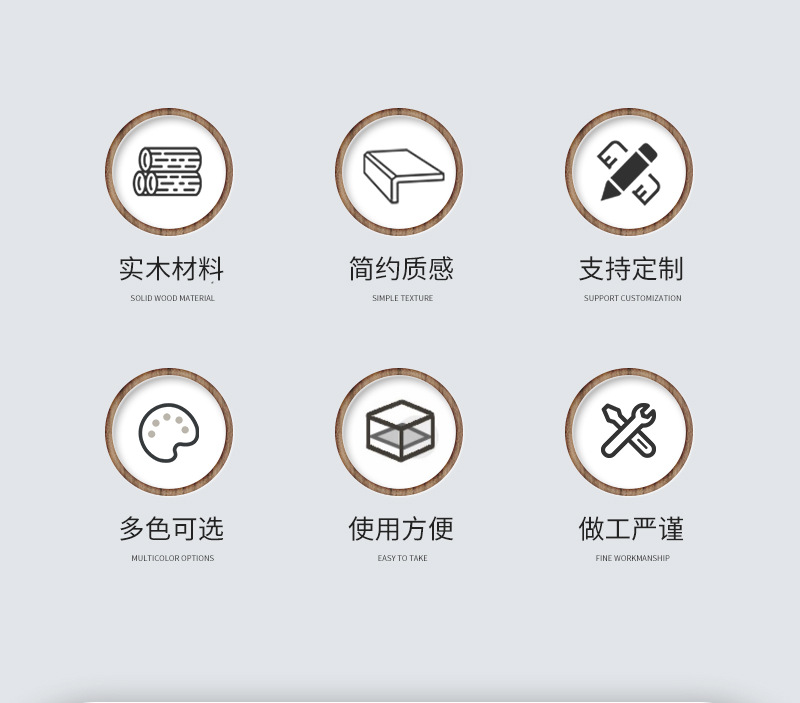 实木材料
SOLID WOOD MATERIAL

简约质感
SIMPLE TEXTURE

支持定制
SUPPORT CUSTOMIZATION

多色可选
MULTICOLOR OPTIONS

使用方便
EASY TO TAKE

做工严谨
FINE WORKMANSHIP