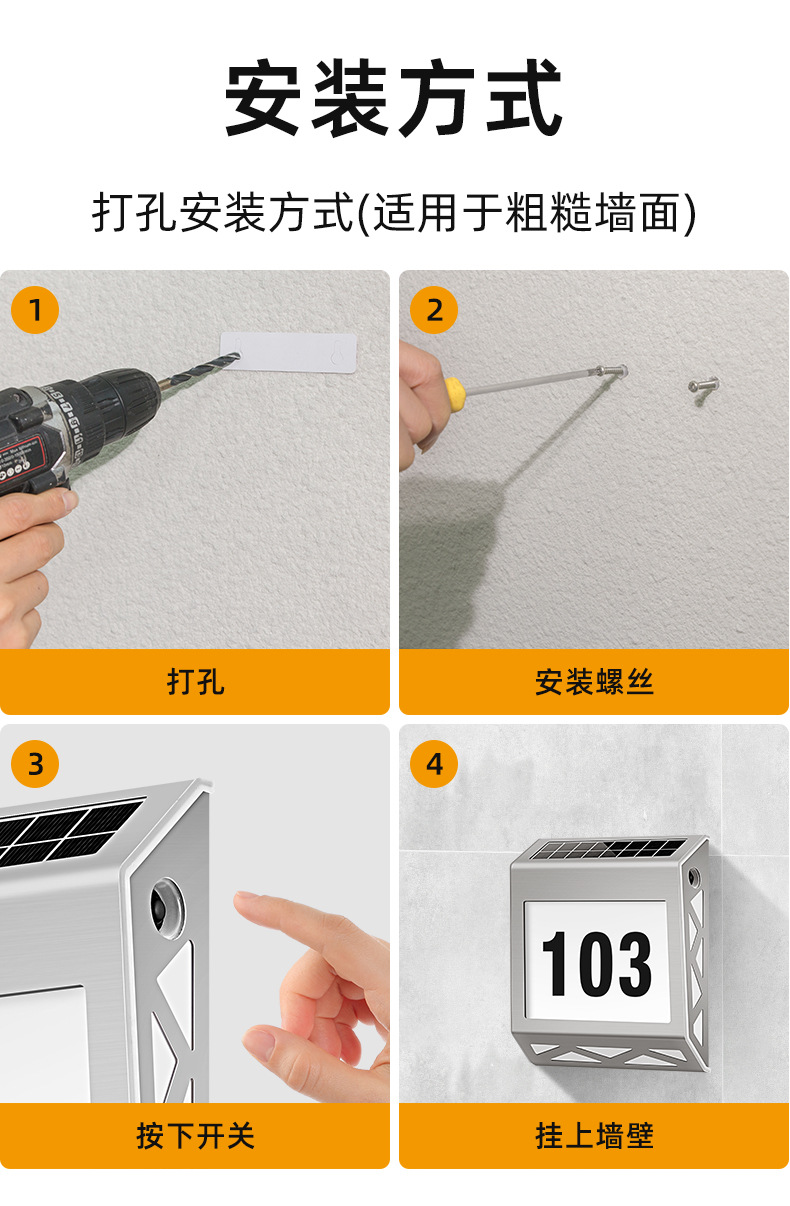 安装方式

打孔安装方式(适用于粗糙墙面)

1

打孔

2

安装螺丝

3

按下开关

4

103

挂上墙壁