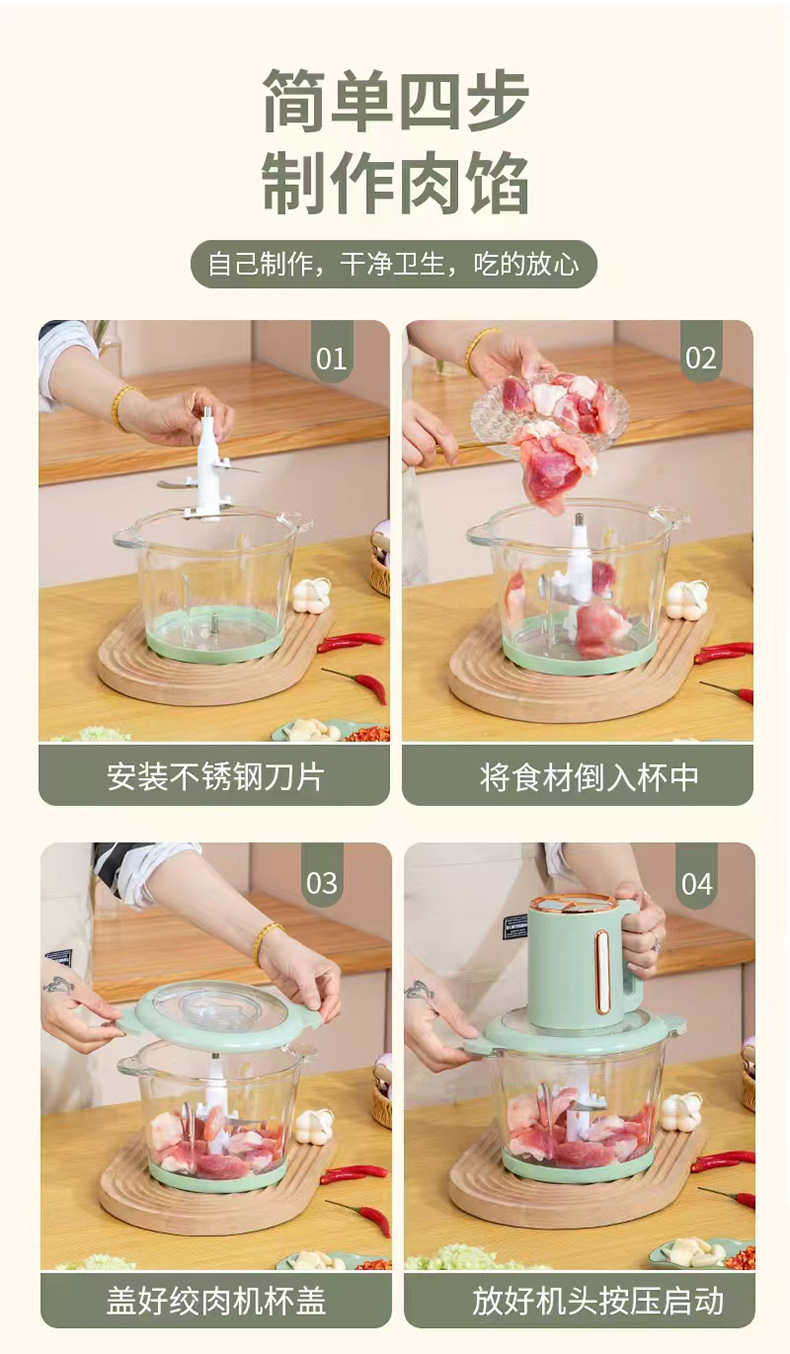 简单四步
制作肉馅

自己制作，干净卫生，吃的放心

01

安装不锈钢刀片

02

将食材倒入杯中

03

盖好绞肉机杯盖

04

放好机头按压启动