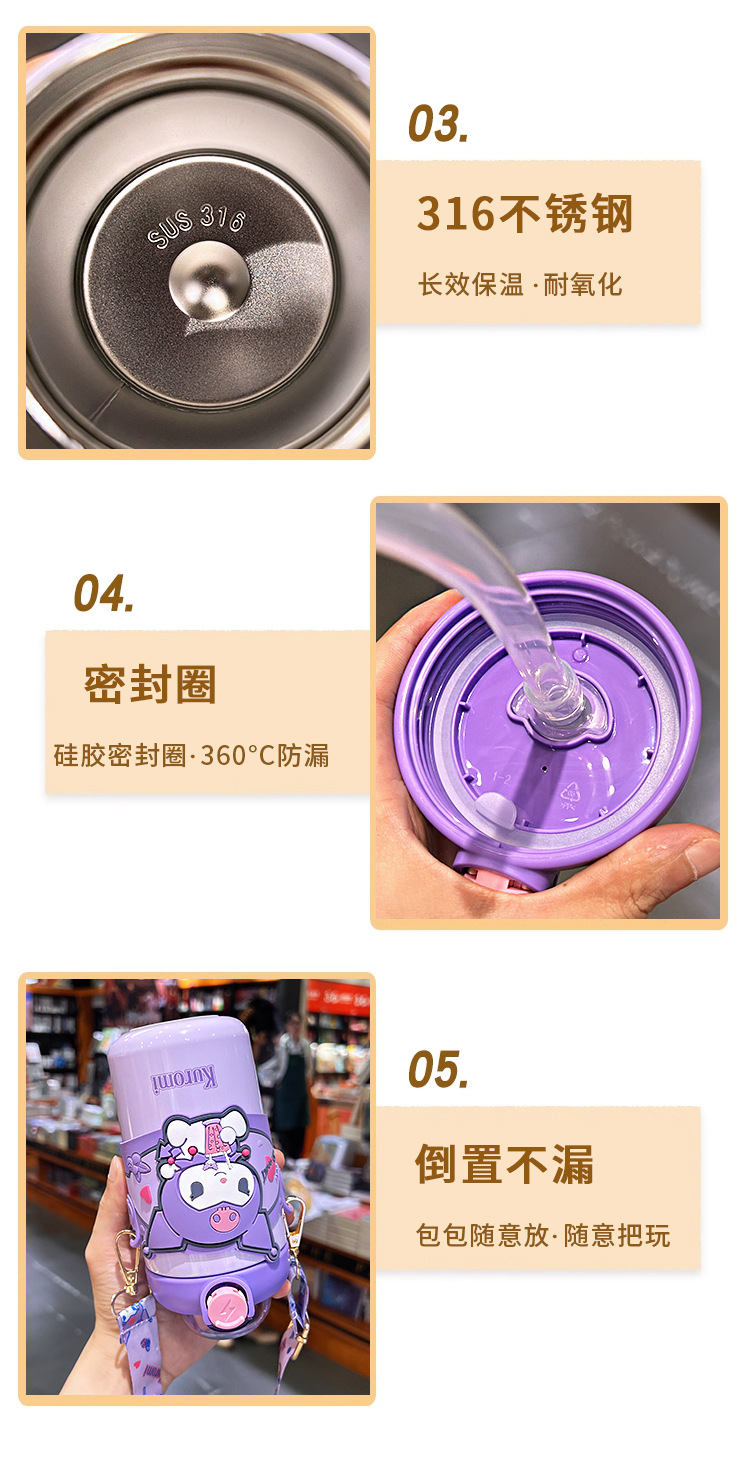 SUS 316

03.

316不锈钢

长效保温 ·耐氧化

04.

密封圈

硅胶密封圈·360°C防漏

1-2

Kuromi

05.

倒置不漏

包包随意放·随意把玩