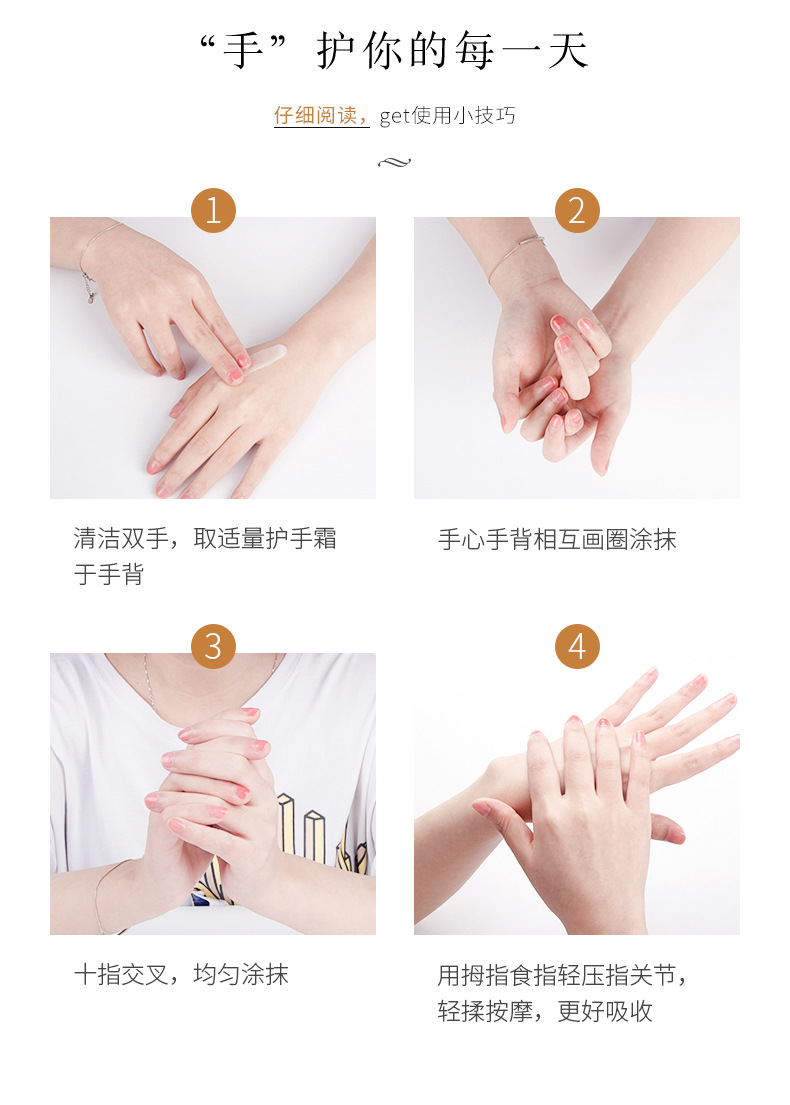 “手”护你的每一天

仔细阅读，get使用小技巧

1

清洁双手，取适量护手霜于手背

2

手心手背相互画圈涂抹

3

十指交叉，均匀涂抹

4

用拇指食指轻压指关节，轻揉按摩，更好吸收