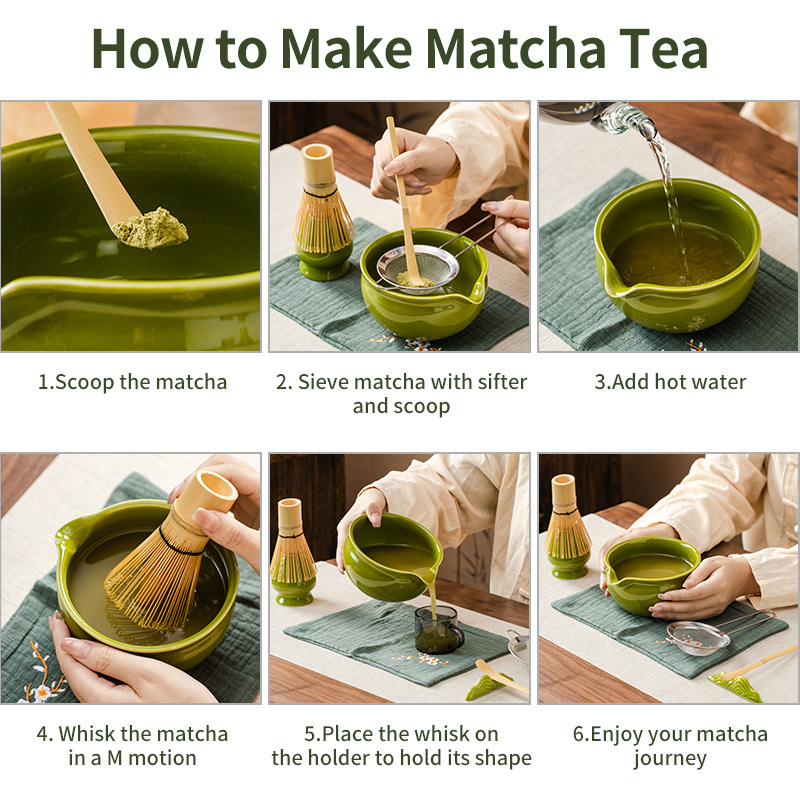 How to Make Matcha Tea

1.Scoop the matcha

2. Sieve matcha with sifter and scoop

3.Add hot water

4. Whisk the matcha in a M motion

5.Place the whisk on the holder to hold its shape

6.Enjoy your matcha journey