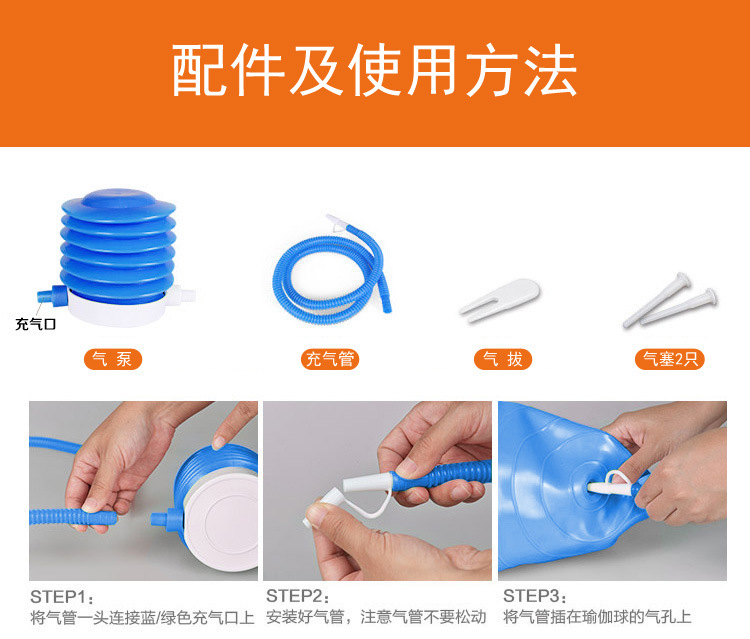 配件及使用方法

充气口

气 泵

充气管

气 拔

气塞2只

STEP1：
将气管一头连接蓝/绿色充气口上

STEP2：
安装好气管，注意气管不要松动

STEP3：
将气管插在瑜伽球的气孔上