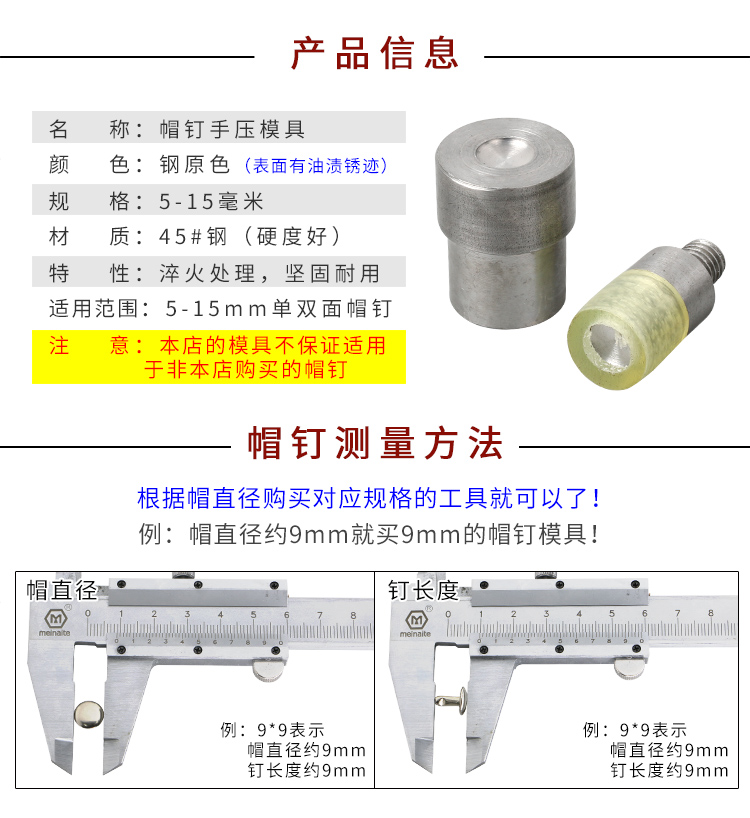 产品信息

名　称：帽钉手压模具
颜　色：钢原色（表面有油渍锈迹）
规　格：5-15毫米
材　质：45#钢（硬度好）
特　性：淬火处理，坚固耐用
适用范围：5-15mm单双面帽钉
注　意：本店的模具不保证适用于非本店购买的帽钉

帽钉测量方法

根据帽直径购买对应规格的工具就可以了！
例：帽直径约9mm就买9mm的帽钉模具！

帽直径

meinaite

0 1 2 3 4 5 6 7 8

0 1 2 3 4 5 6 7 8 9 0

例：9*9表示
帽直径约9mm
钉长度约9mm

钉长度

meinaite

0 1 2 3 4 5 6 7 8

0 1 2 3 4 5 6 7 8 9 0

例：9*9表示
帽直径约9mm
钉长度约9mm