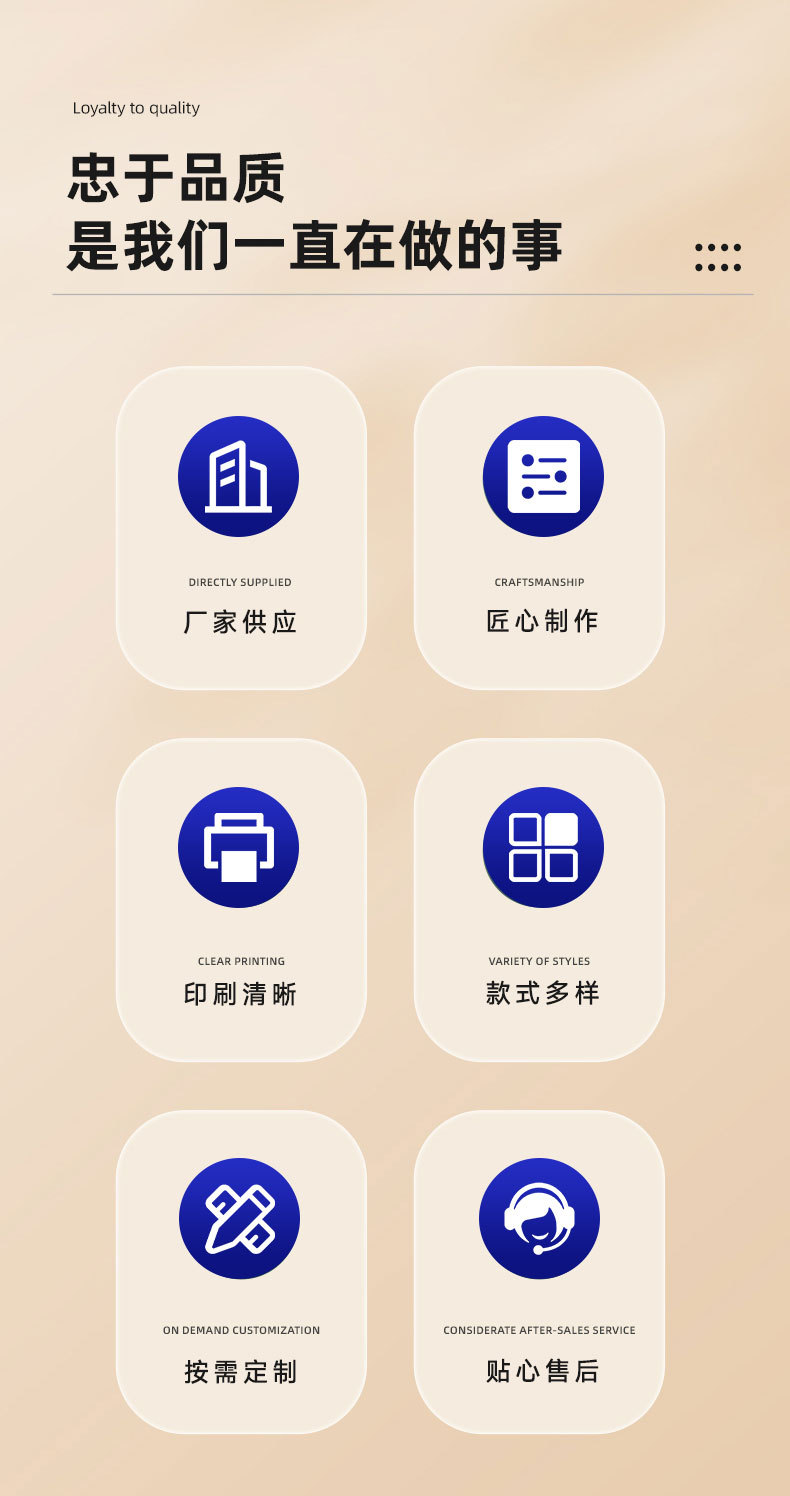 Loyalty to quality

忠于品质
是我们一直在做的事

DIRECTLY SUPPLIED
厂家供应

CRAFTSMANSHIP
匠心制作

CLEAR PRINTING
印刷清晰

VARIETY OF STYLES
款式多样

ON DEMAND CUSTOMIZATION
按需定制

CONSIDERATE AFTER-SALES SERVICE
贴心售后