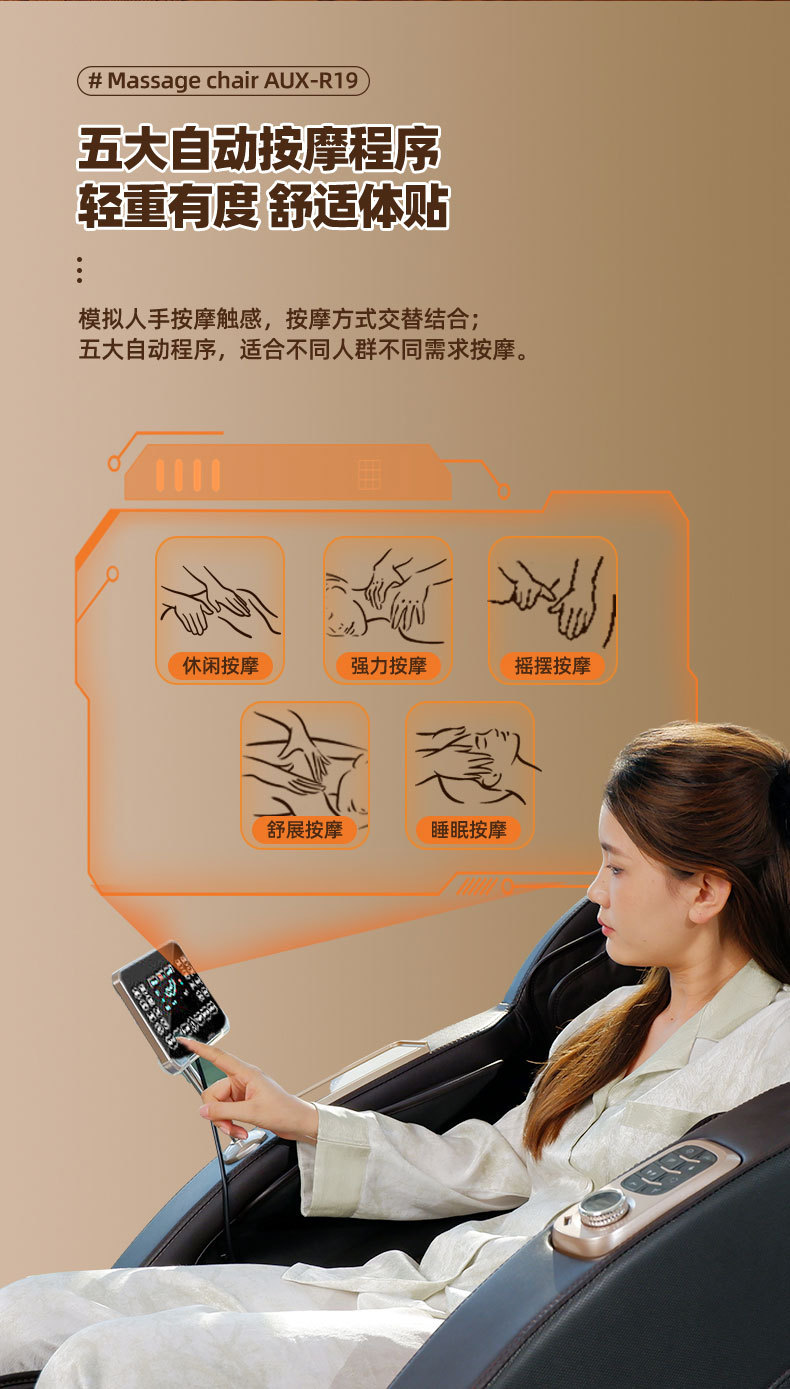 # Massage chair AUX-R19

五大自动按摩程序
轻重有度 舒适体贴

模拟人手按摩触感，按摩方式交替结合；
五大自动程序，适合不同人群不同需求按摩。

休闲按摩

强力按摩

摇摆按摩

舒展按摩

睡眠按摩