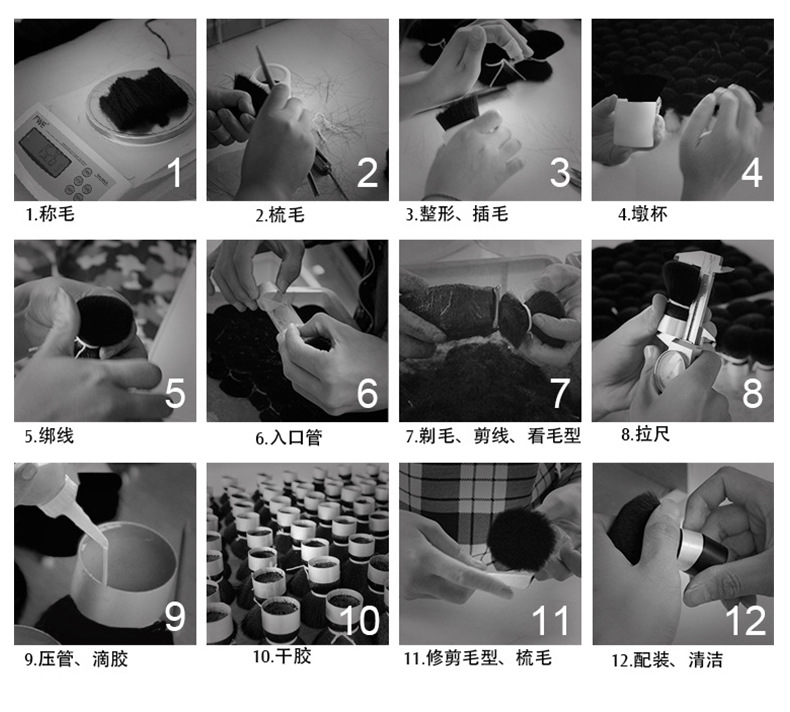 1

1.称毛

2

2.梳毛

3

3.整形、插毛

4

4.墩杯

5

5.绑线

6

6.入口管

7

7.剃毛、剪线、看毛型

8

8.拉尺

9

9.压管、滴胶

10

10.干胶

11

11.修剪毛型、梳毛

12

12.配装、清洁