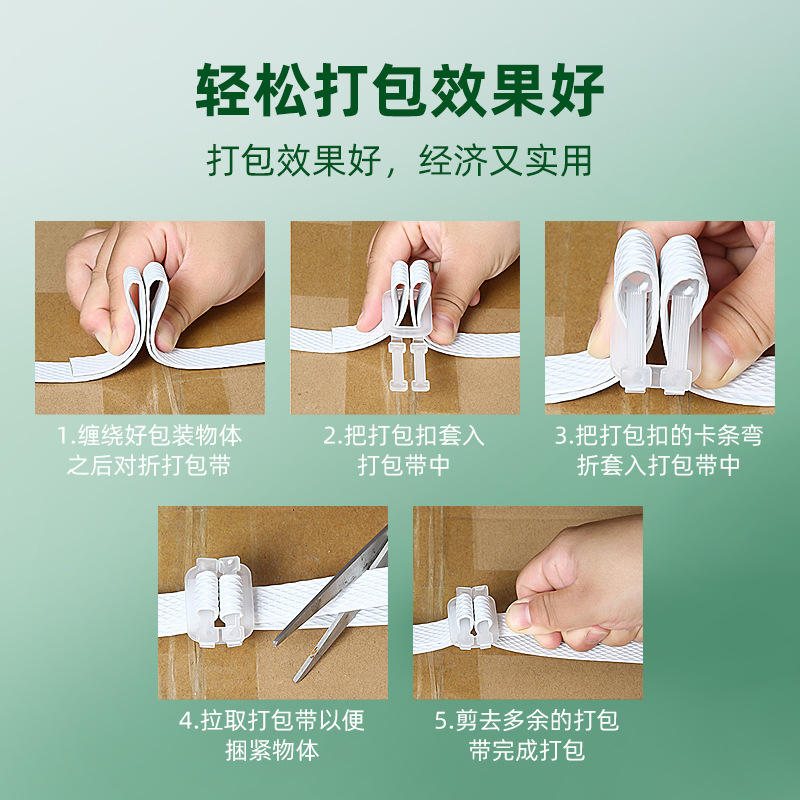 轻松打包效果好

打包效果好，经济又实用

1.缠绕好包装物体之后对折打包带

2.把打包扣套入打包带中

3.把打包扣的卡条弯折套入打包带中

4.拉取打包带以便捆紧物体

5.剪去多余的打包带完成打包