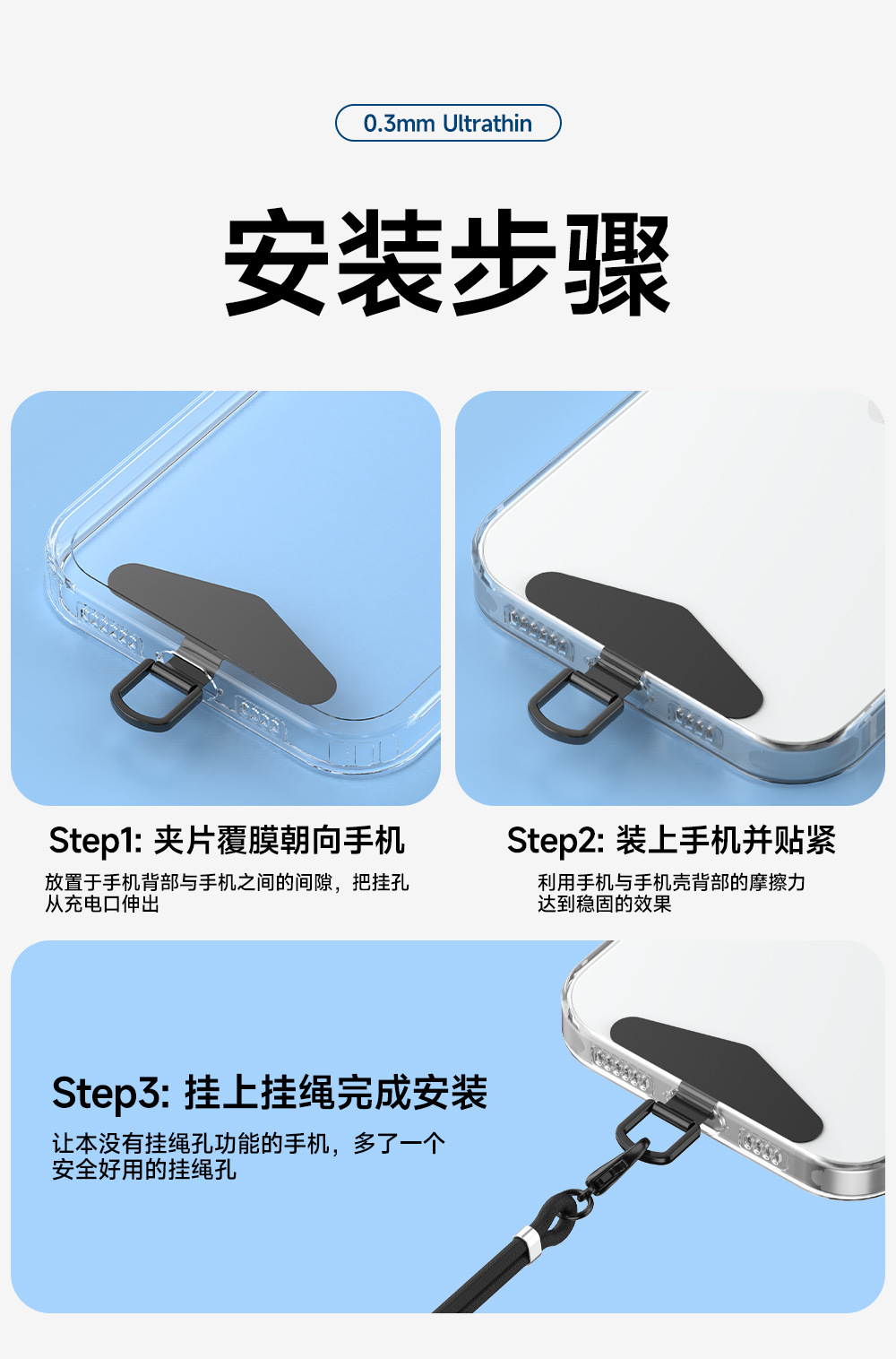 0.3mm Ultrathin

安装步骤

Step1: 夹片覆膜朝向手机

放置于手机背部与手机之间的间隙，把挂孔从充电口伸出

Step2: 装上手机并贴紧

利用手机与手机壳背部的摩擦力达到稳固的效果

Step3: 挂上挂绳完成安装

让本没有挂绳孔功能的手机，多了一个安全好用的挂绳孔