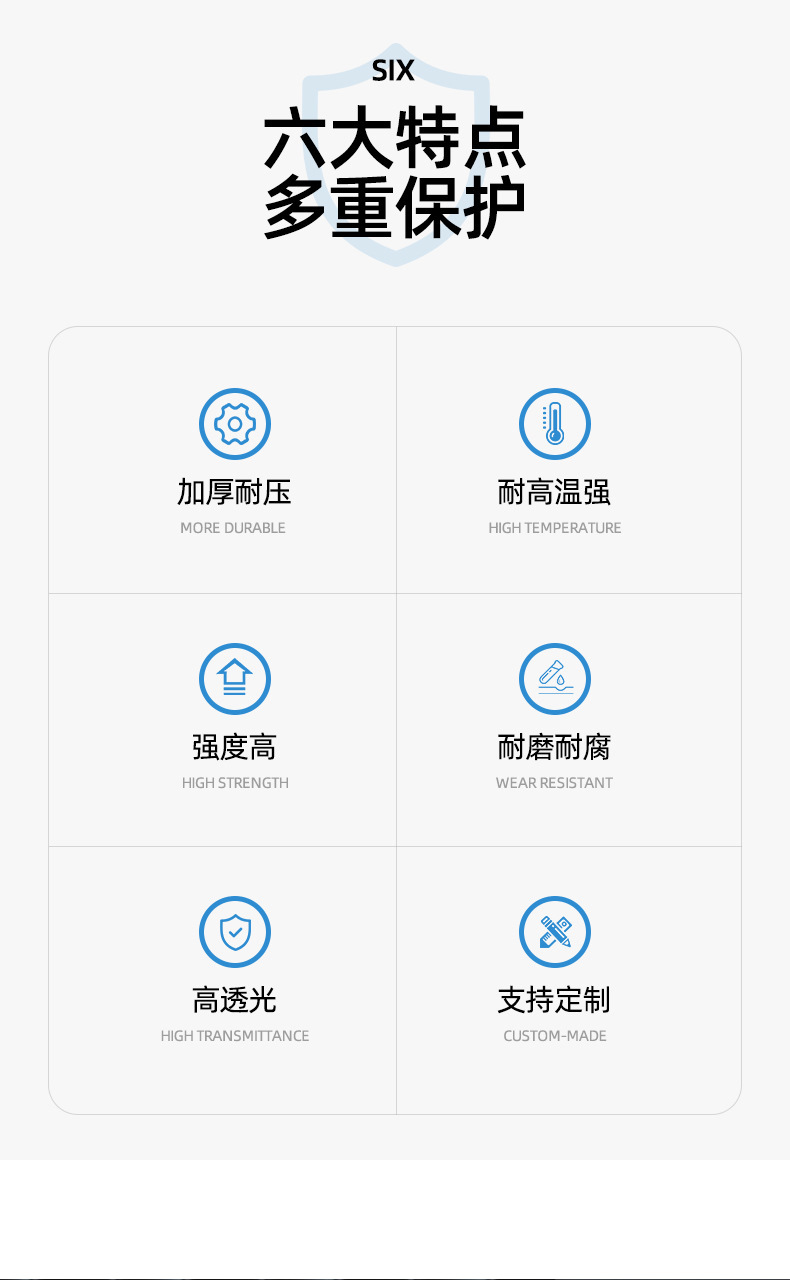 SIX
六大特点
多重保护

加厚耐压
MORE DURABLE

耐高温强
HIGH TEMPERATURE

强度高
HIGH STRENGTH

耐磨耐腐
WEAR RESISTANT

高透光
HIGH TRANSMITTANCE

支持定制
CUSTOM-MADE