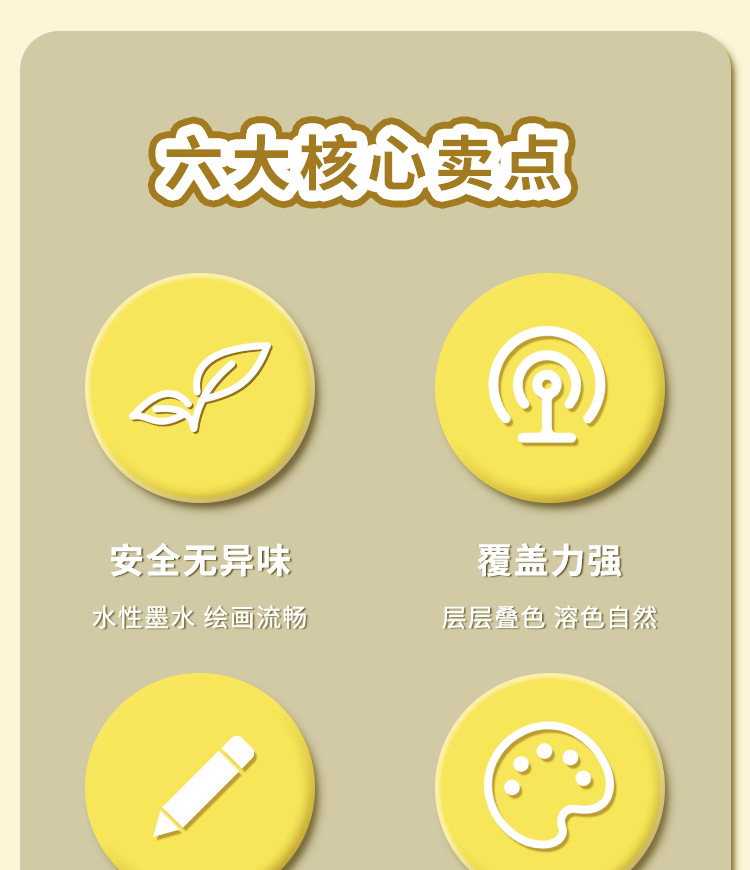 六大核心卖点

安全无异味

水性墨水 绘画流畅

覆盖力强

层层叠色 溶色自然