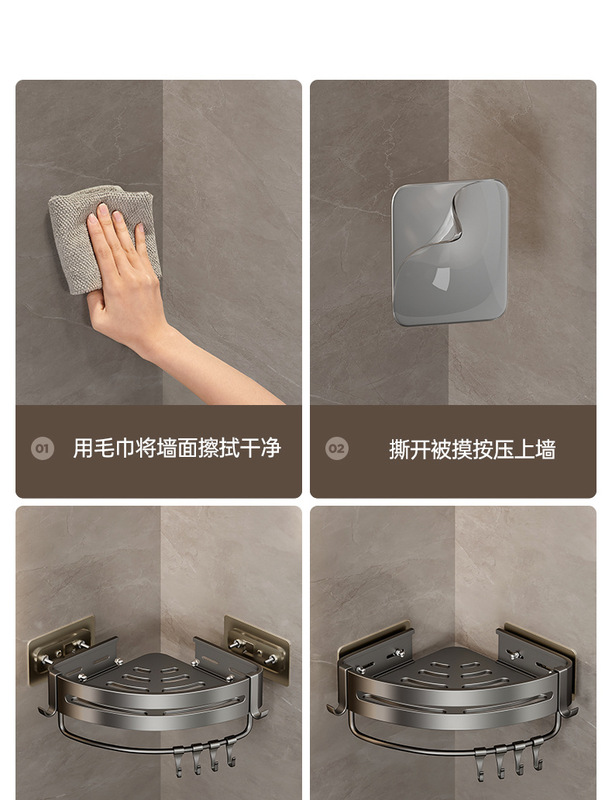 01 用毛巾将墙面擦拭干净

02 撕开被摸按压上墙