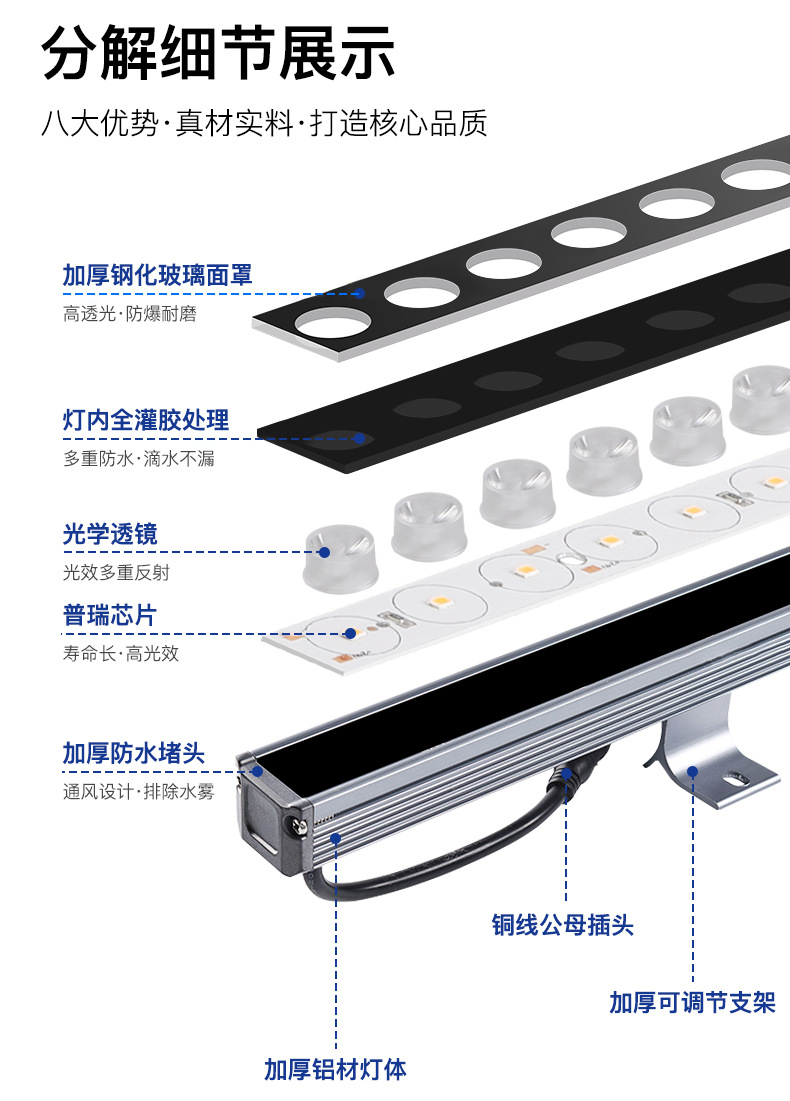 分解细节展示

八大优势·真材实料·打造核心品质

加厚钢化玻璃面罩

高透光·防爆耐磨

灯内全灌胶处理

多重防水·滴水不漏

光学透镜

光效多重反射

普瑞芯片

寿命长·高光效

加厚防水堵头

通风设计·排除水雾

铜线公母插头

加厚可调节支架

加厚铝材灯体