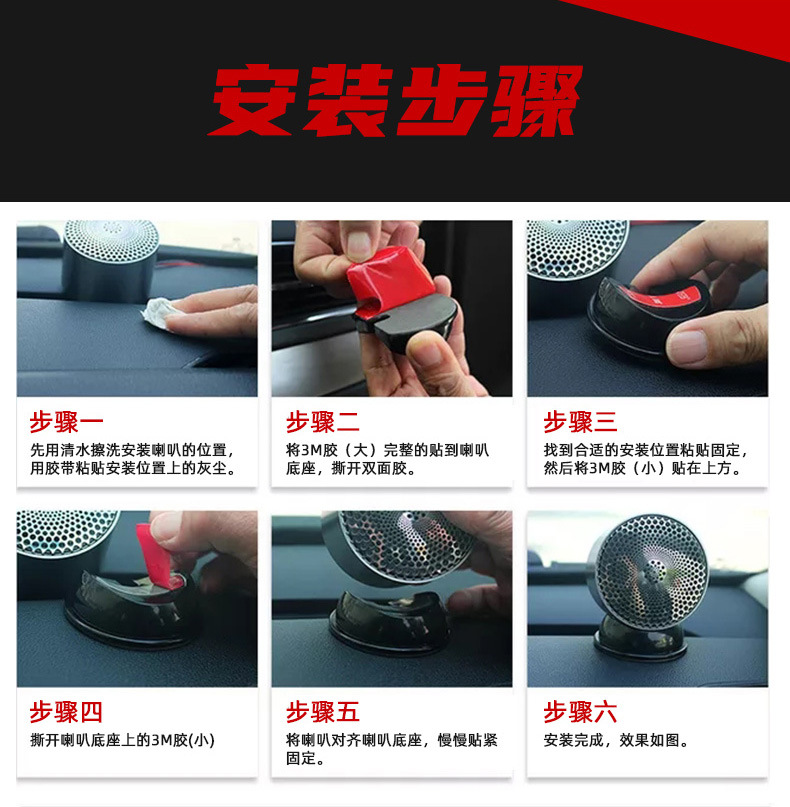 安装步骤

步骤一
先用清水擦洗安装喇叭的位置，用胶带粘贴安装位置上的灰尘。

步骤二
将3M胶（大）完整的贴到喇叭底座，撕开双面胶。

步骤三
找到合适的安装位置粘贴固定，然后将3M胶（小）贴在上方。

步骤四
撕开喇叭底座上的3M胶(小)

步骤五
将喇叭对齐喇叭底座，慢慢贴紧固定。

步骤六
安装完成，效果如图。