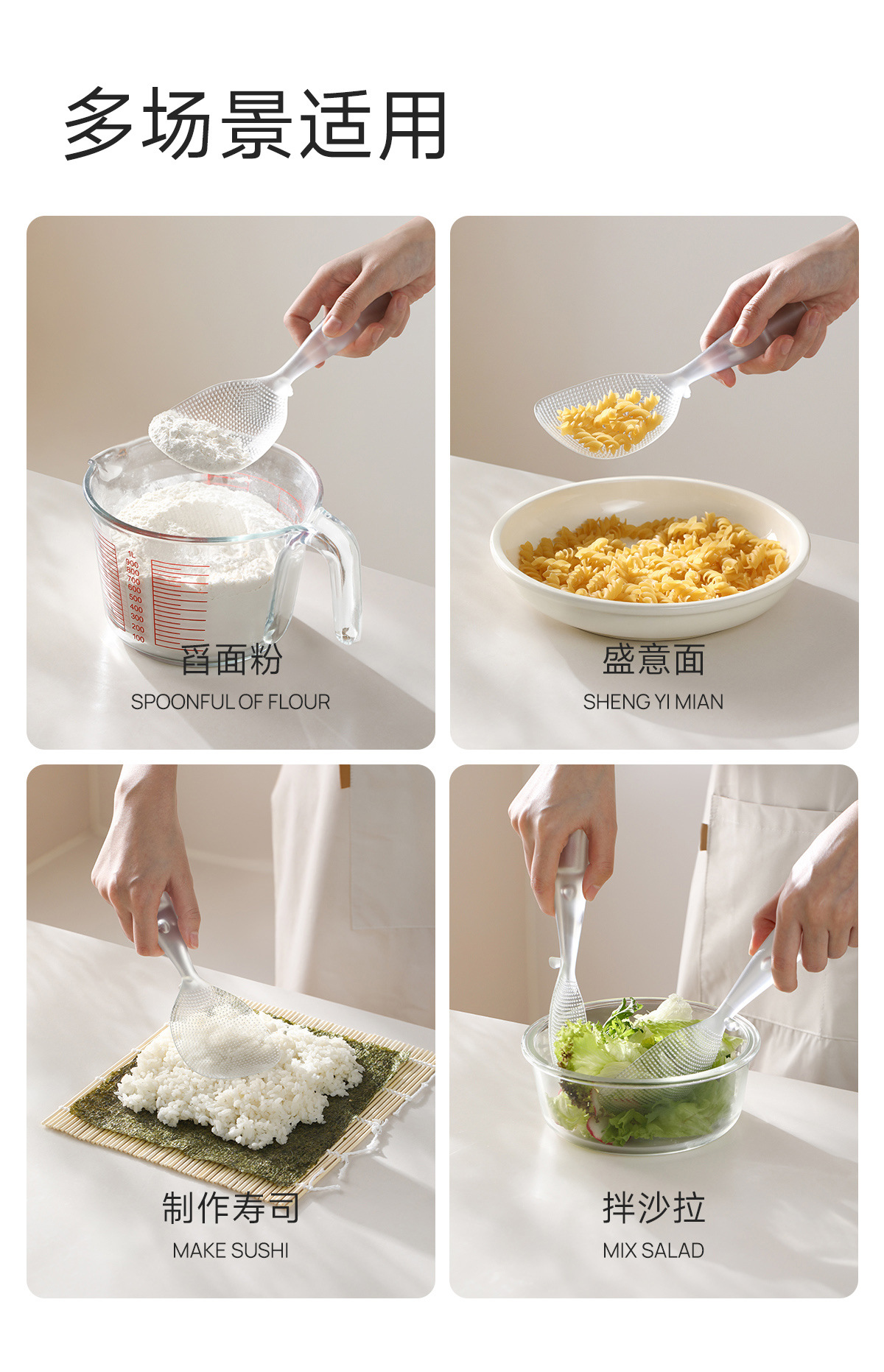 多场景适用

1L
900
800
700
600
500
400
300
200
100

舀面粉
SPOONFUL OF FLOUR

盛意面
SHENG YI MIAN

制作寿司
MAKE SUSHI

拌沙拉
MIX SALAD