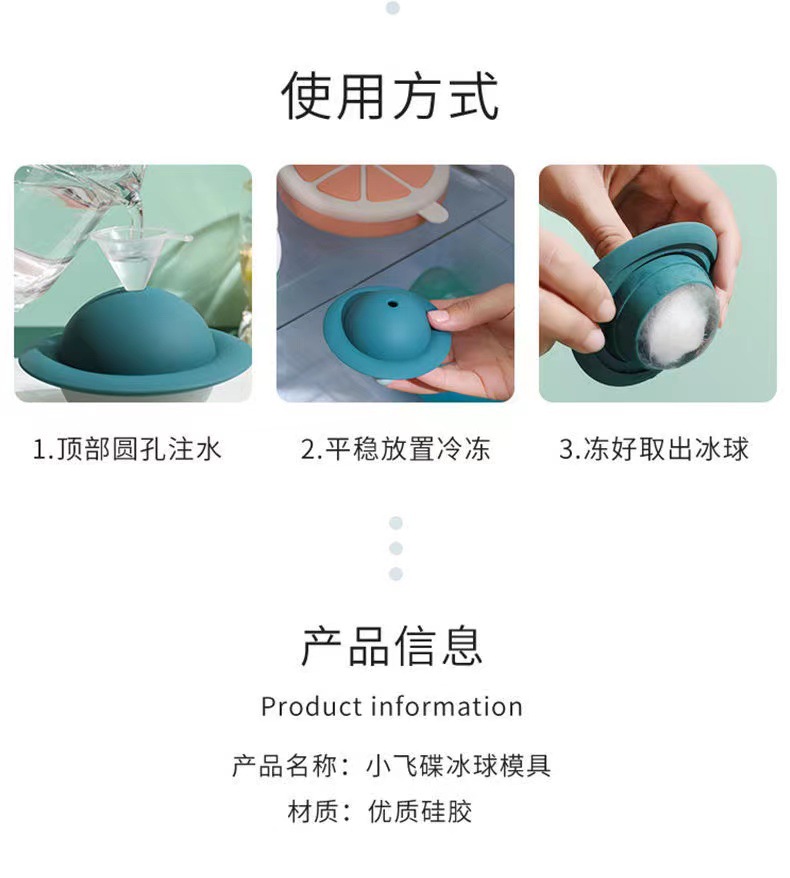 使用方式

1.顶部圆孔注水

2.平稳放置冷冻

3.冻好取出冰球

产品信息

Product information

产品名称：小飞碟冰球模具

材质：优质硅胶