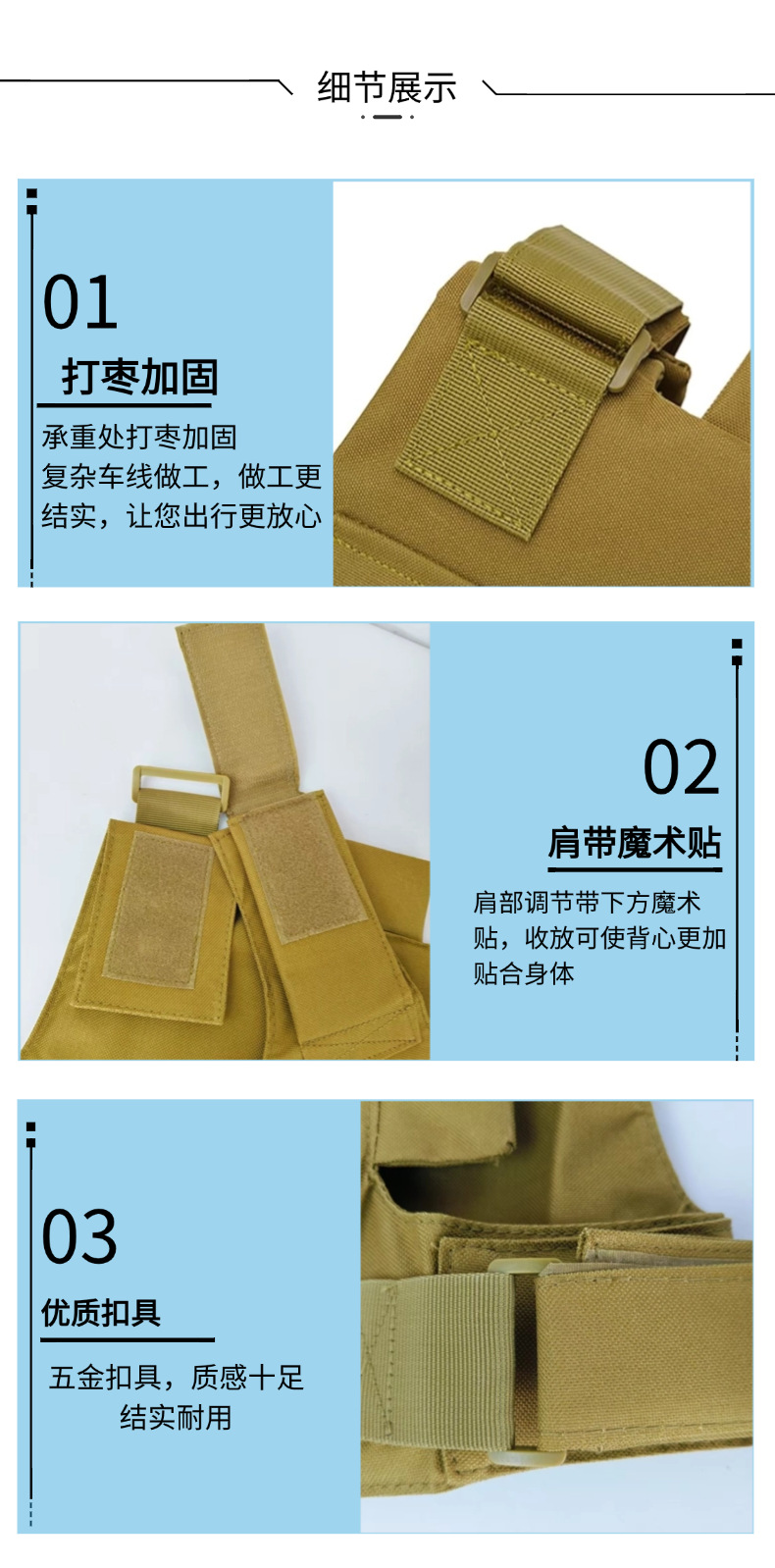 细节展示

01

打枣加固

承重处打枣加固
复杂车线做工，做工更结实，让您出行更放心

02

肩带魔术贴

肩部调节带下方魔术贴，收放可使背心更加贴合身体

03

优质扣具

五金扣具，质感十足
结实耐用