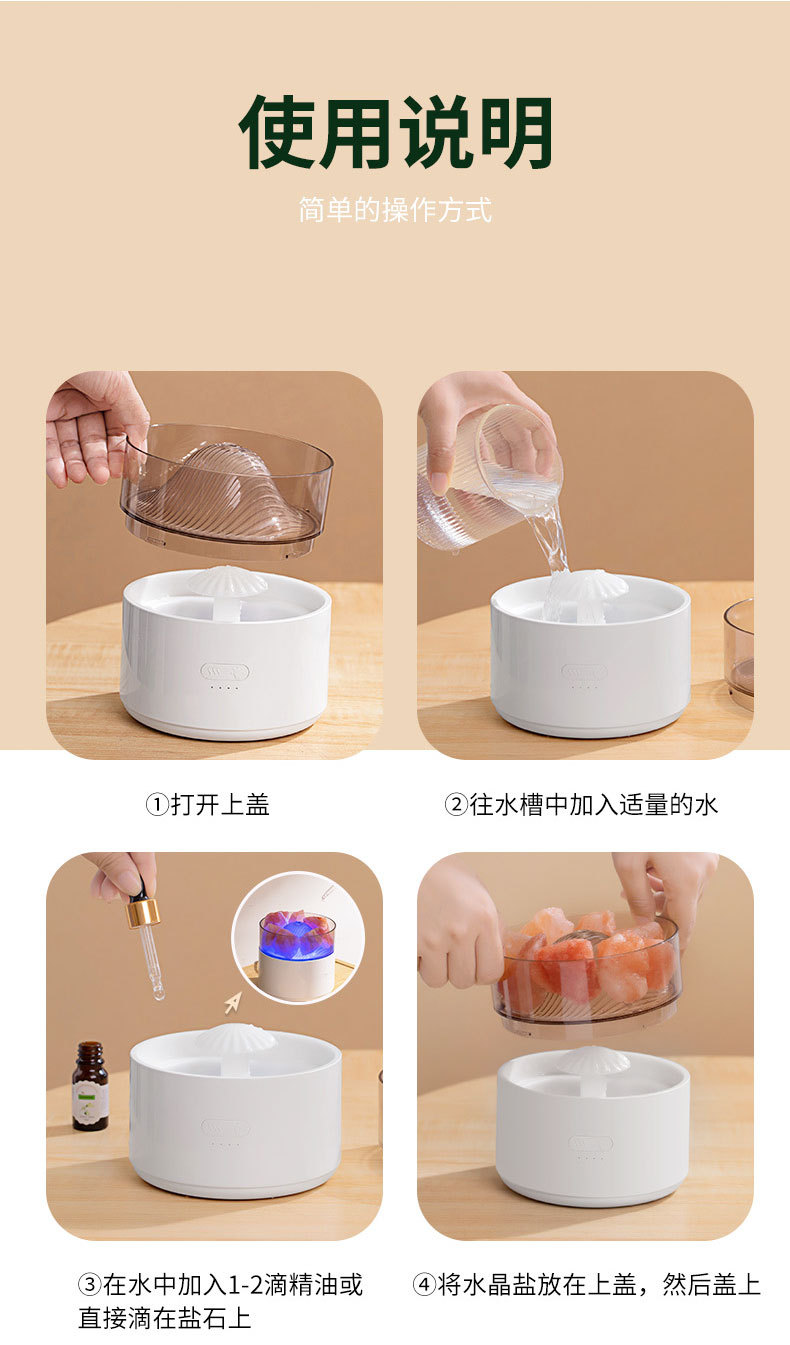 使用说明

简单的操作方式

①打开上盖

②往水槽中加入适量的水

③在水中加入1-2滴精油或直接滴在盐石上

④将水晶盐放在上盖，然后盖上