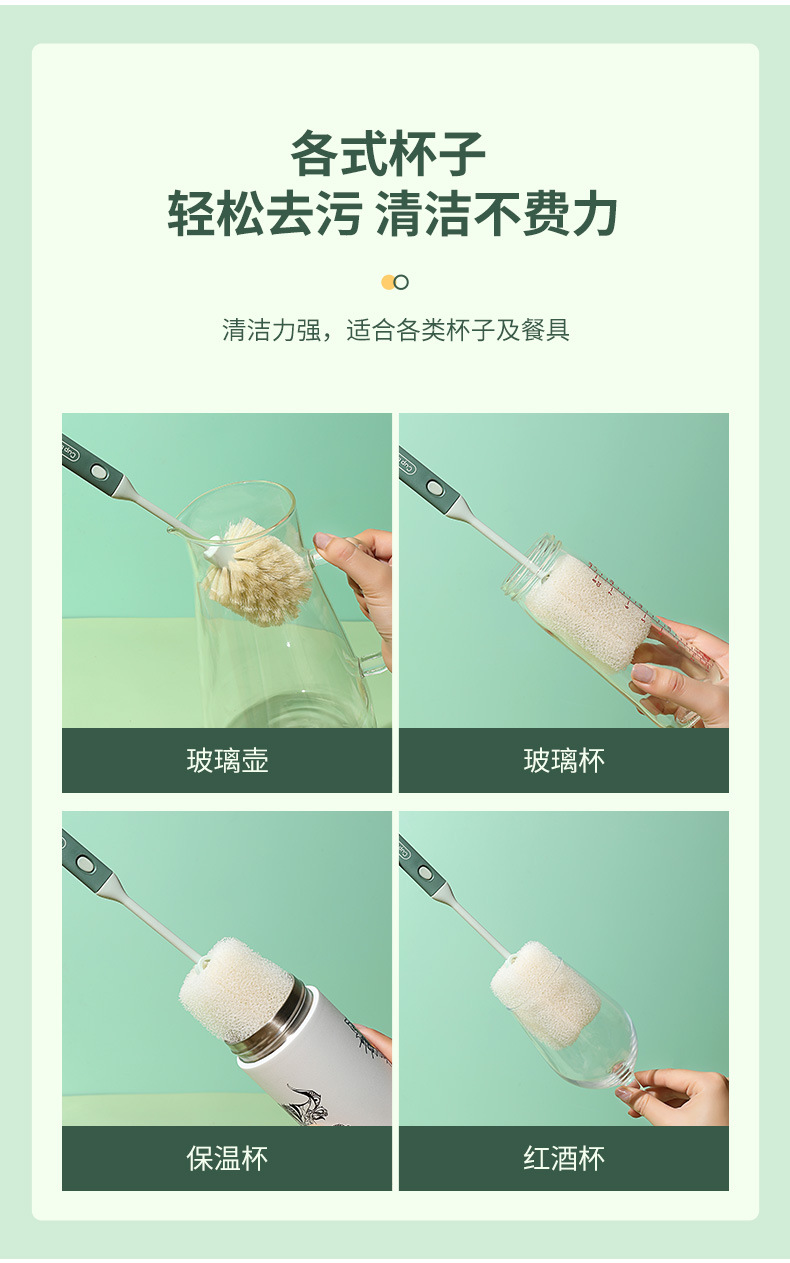 各式杯子
轻松去污 清洁不费力

清洁力强，适合各类杯子及餐具

玻璃壶

玻璃杯

保温杯

红酒杯