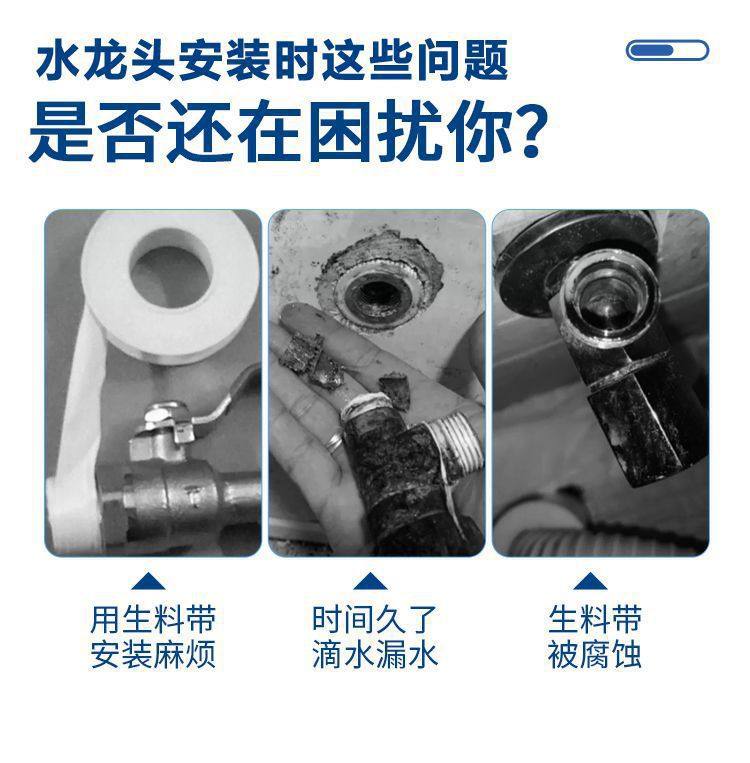 水龙头安装时这些问题
是否还在困扰你?

用生料带
安装麻烦

时间久了
滴水漏水

生料带
被腐蚀