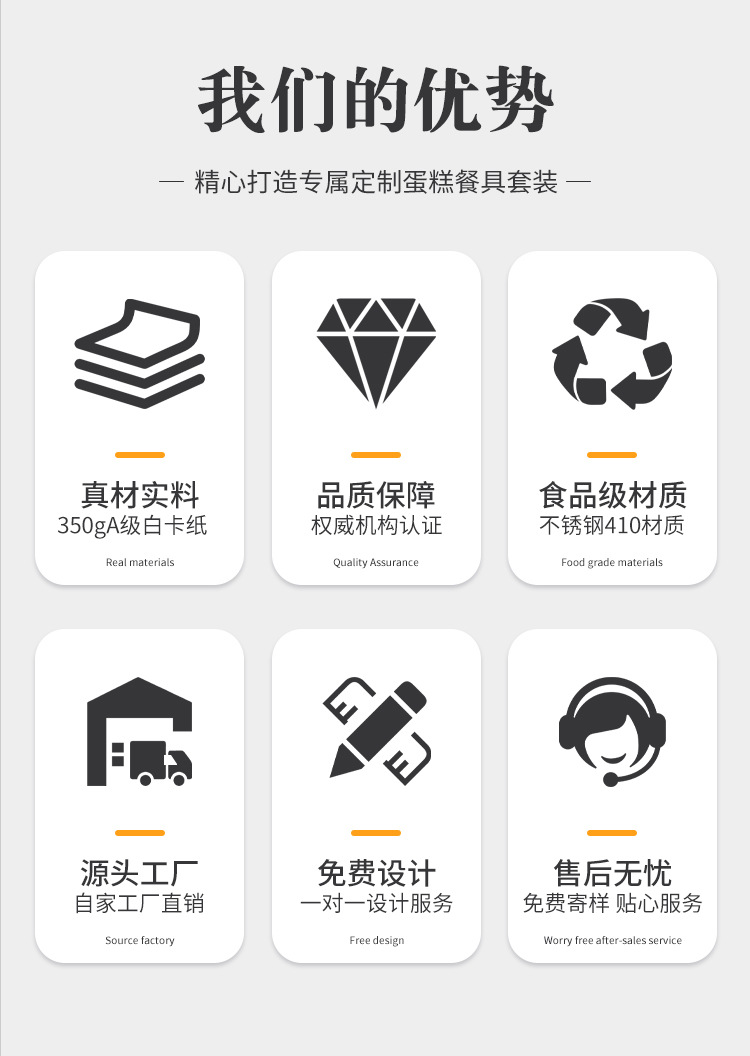 我们的优势

— 精心打造专属定制蛋糕餐具套装 —

真材实料
350gA级白卡纸
Real materials

品质保障
权威机构认证
Quality Assurance

食品级材质
不锈钢410材质
Food grade materials

源头工厂
自家工厂直销
Source factory

免费设计
一对一设计服务
Free design

售后无忧
免费寄样 贴心服务
Worry free after-sales service