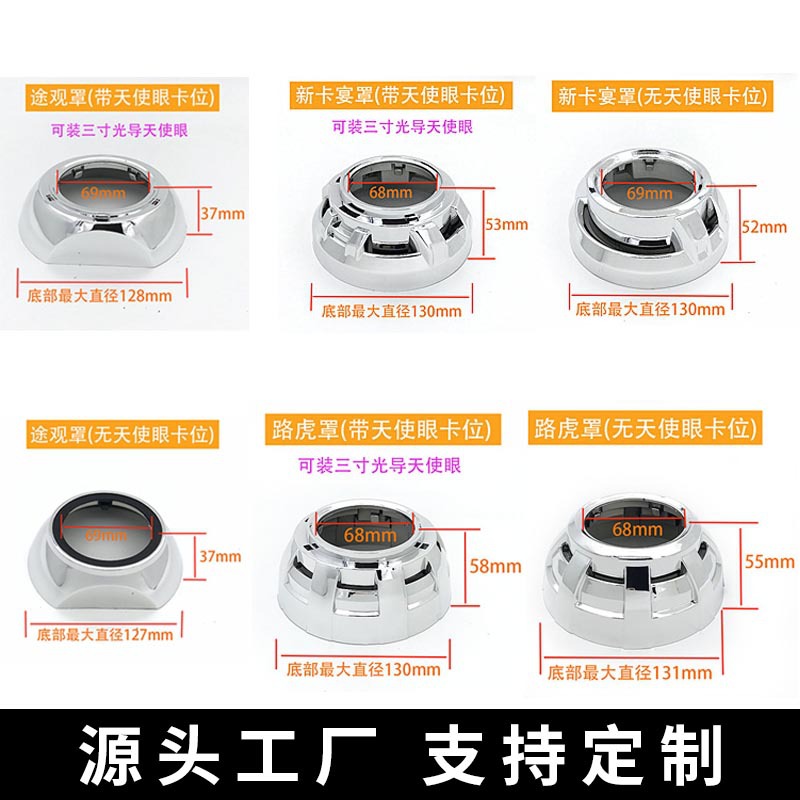 途观罩(带天使眼卡位)
可装三寸光导天使眼
69mm
37mm
底部最大直径128mm

新卡宴罩(带天使眼卡位)
可装三寸光导天使眼
68mm
53mm
底部最大直径130mm

新卡宴罩(无天使眼卡位)
69mm
52mm
底部最大直径130mm

途观罩(无天使眼卡位)
69mm
37mm
底部最大直径127mm

路虎罩(带天使眼卡位)
可装三寸光导天使眼
68mm
58mm
底部最大直径130mm

路虎罩(无天使眼卡位)
68mm
55mm
底部最大直径131mm

源头工厂 支持定制