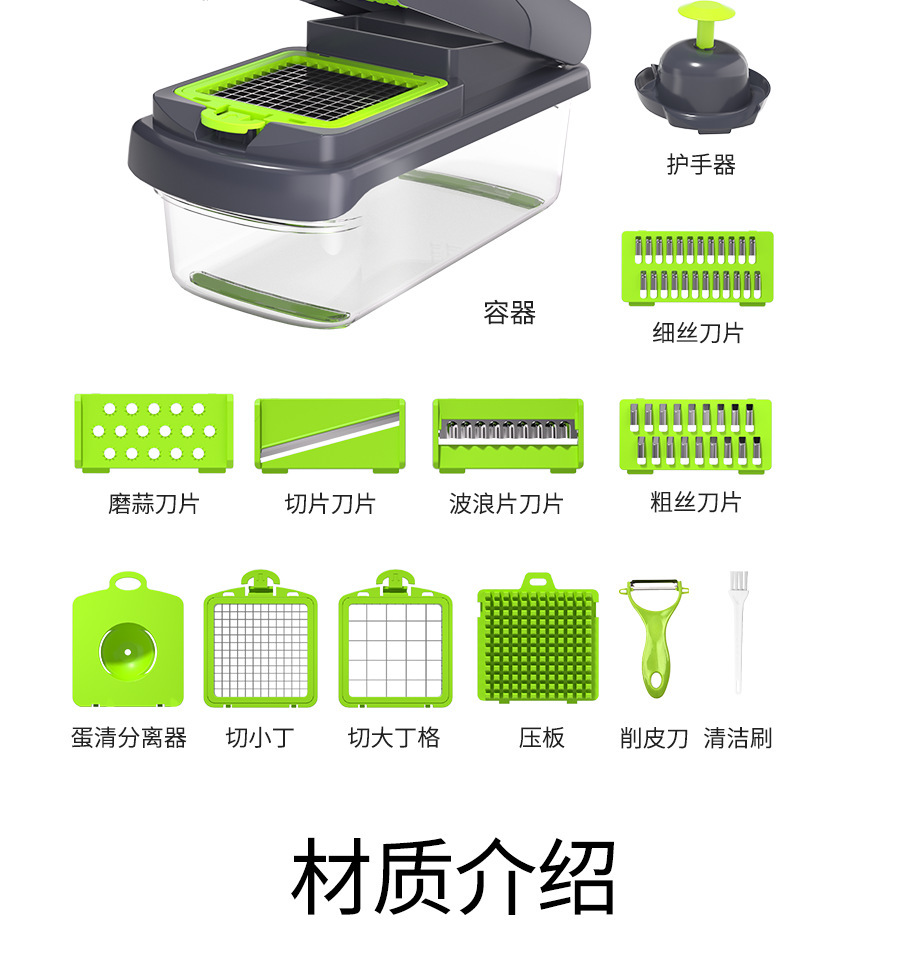 护手器

容器

细丝刀片

磨蒜刀片

切片刀片

波浪片刀片

粗丝刀片

蛋清分离器

切小丁

切大丁格

压板

削皮刀

清洁刷

材质介绍