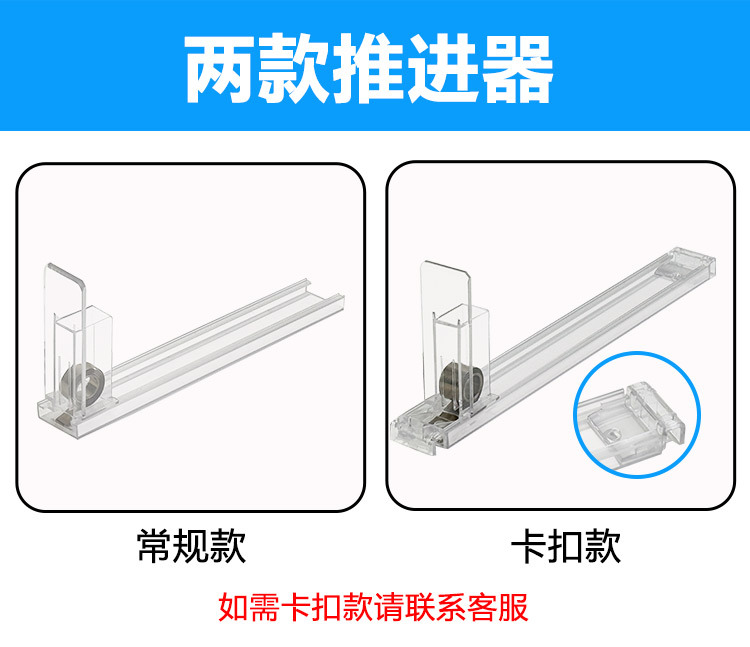 两款推进器

常规款

卡扣款

如需卡扣款请联系客服