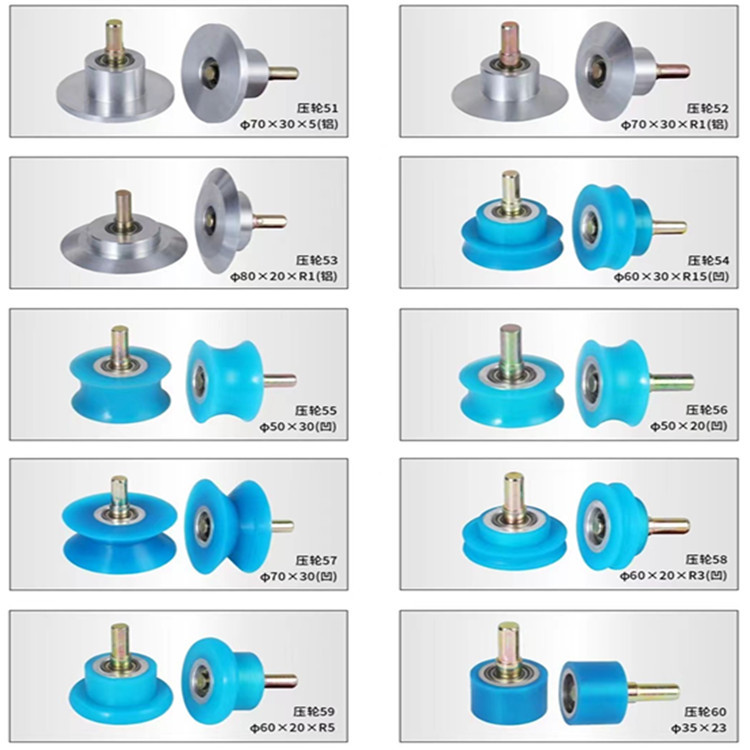 压轮51
φ70×30×5(铝)

压轮52
φ70×30×R1(铝)

压轮53
φ80×20×R1(铝)

压轮54
φ60×30×R15(凹)

压轮55
φ50×30(凹)

压轮56
φ50×20(凹)

压轮57
φ70×30(凹)

压轮58
φ60×20×R3(凹)

压轮59
φ60×20×R5

压轮60
φ35×23