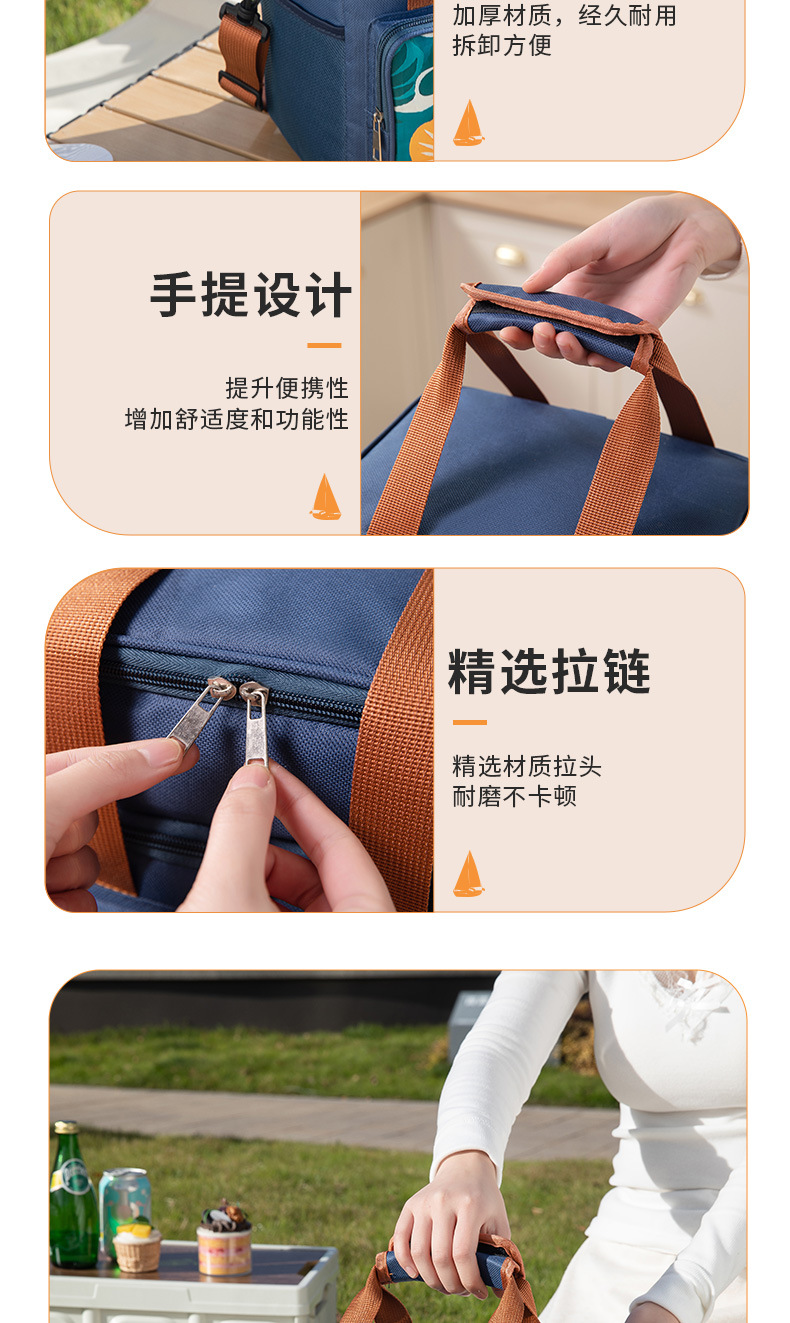 加厚材质，经久耐用
拆卸方便

手提设计

提升便携性
增加舒适度和功能性

精选拉链

精选材质拉头
耐磨不卡顿