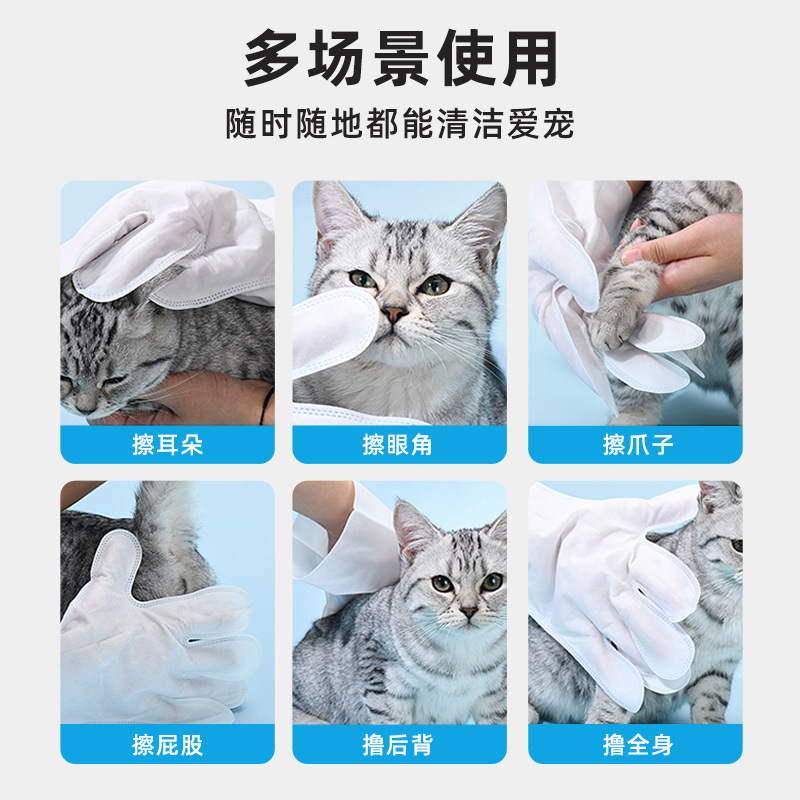 多场景使用

随时随地都能清洁爱宠

擦耳朵

擦眼角

擦爪子

擦屁股

撸后背

撸全身