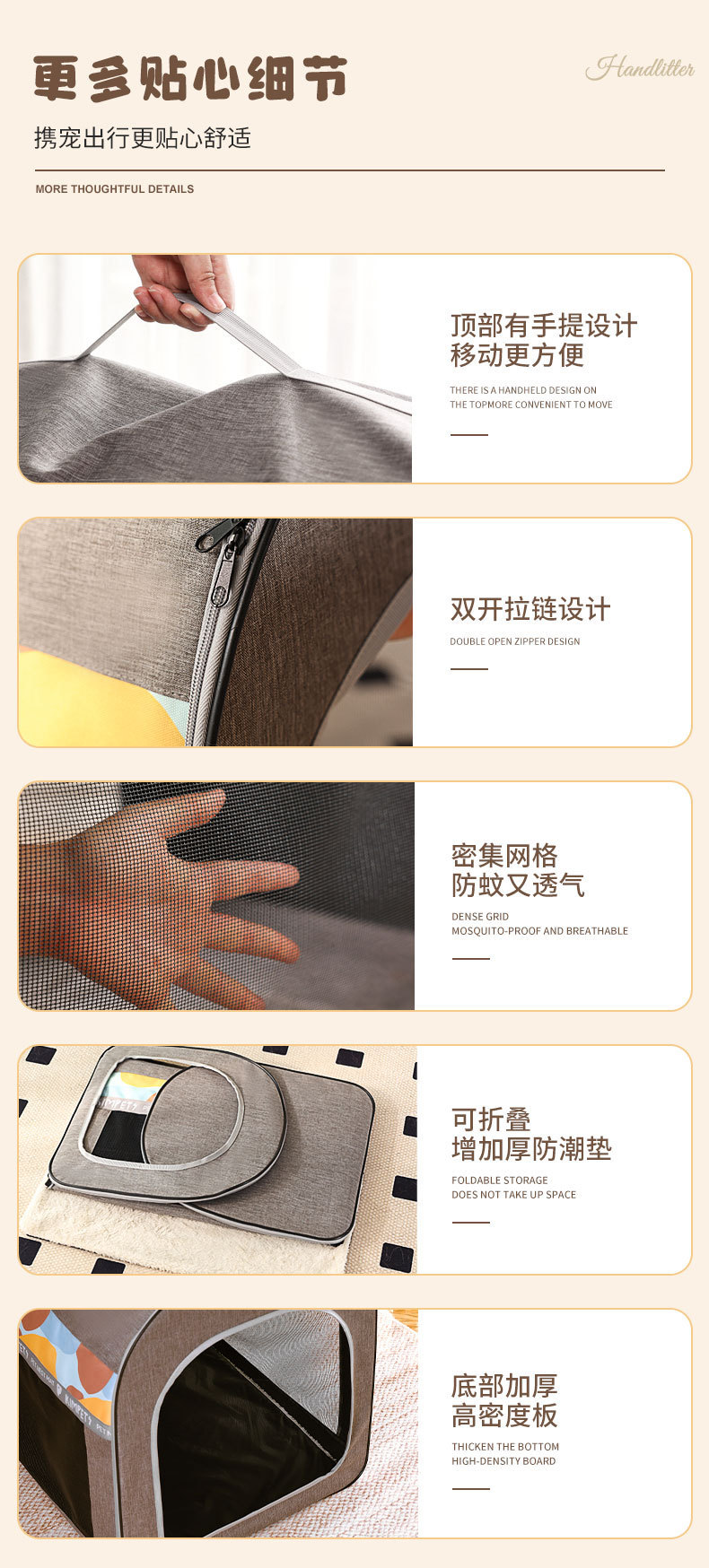 更多贴心细节

Handlitter

携宠出行更贴心舒适

MORE THOUGHTFUL DETAILS

顶部有手提设计
移动更方便

THERE IS A HANDHELD DESIGN ON THE TOPMORE CONVENIENT TO MOVE

双开拉链设计

DOUBLE OPEN ZIPPER DESIGN

密集网格
防蚊又透气

DENSE GRID
MOSQUITO-PROOF AND BREATHABLE

可折叠
增加厚防潮垫

FOLDABLE STORAGE
DOES NOT TAKE UP SPACE

底部加厚
高密度板

THICKEN THE BOTTOM
HIGH-DENSITY BOARD