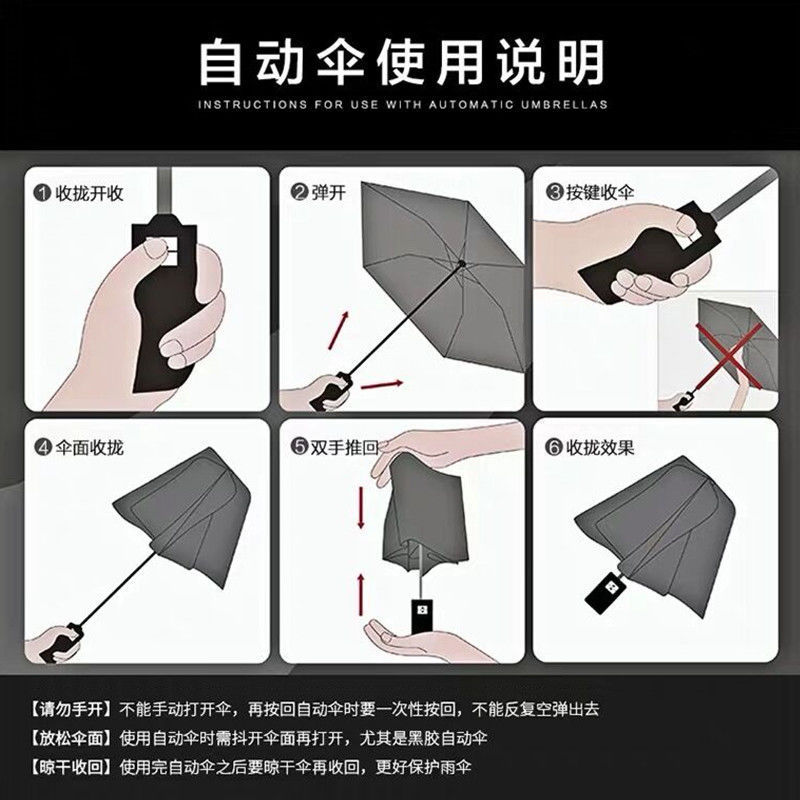 自动伞使用说明

INSTRUCTIONS FOR USE WITH AUTOMATIC UMBRELLAS

❶收拢开收

❷弹开

❸按键收伞

❹伞面收拢

❺双手推回

❻收拢效果

【请勿手开】不能手动打开伞，再按回自动伞时要一次性按回，不能反复空弹出去

【放松伞面】使用自动伞时需抖开伞面再打开，尤其是黑胶自动伞

【晾干收回】使用完自动伞之后要晾干伞再收回，更好保护雨伞