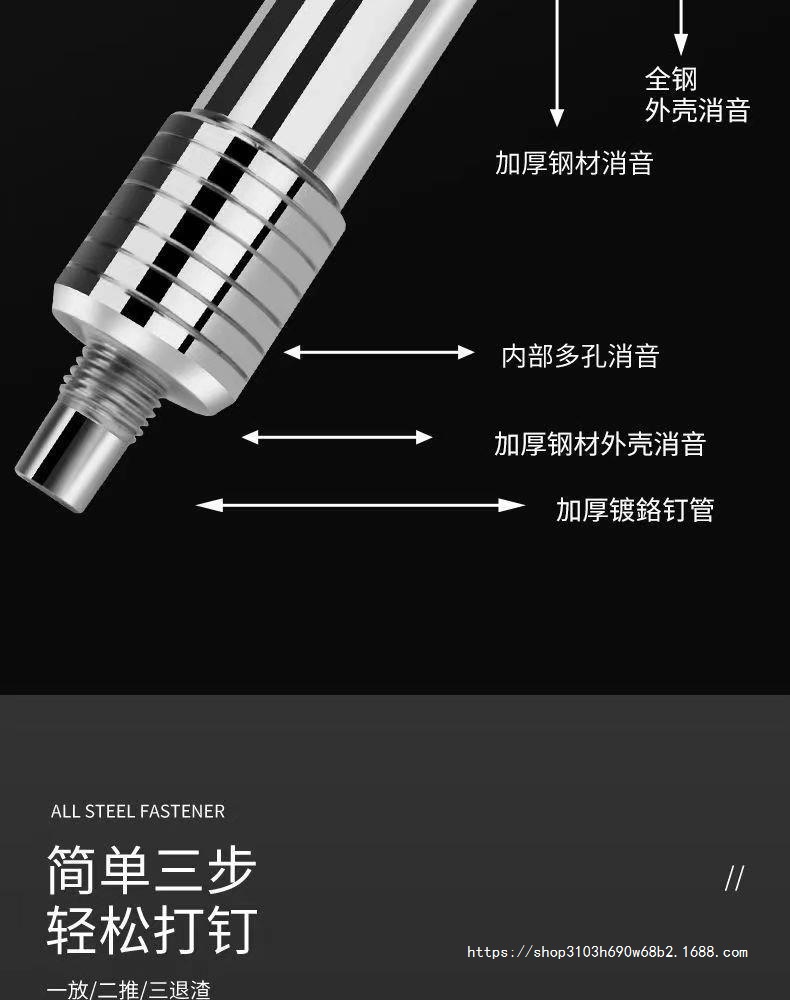 全钢
外壳消音

加厚钢材消音

内部多孔消音

加厚钢材外壳消音

加厚镀铬钉管

ALL STEEL FASTENER

简单三步
轻松打钉

//

https://shop3103h690w68b2.1688.com

一放/二推/三退渣